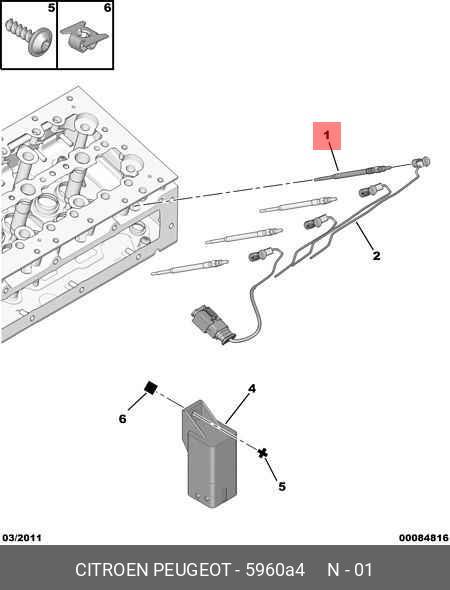 5
6
1
2
4
6
5
03/2011
00084816
CITROEN PEUGEOT - 5960a4 N - 01