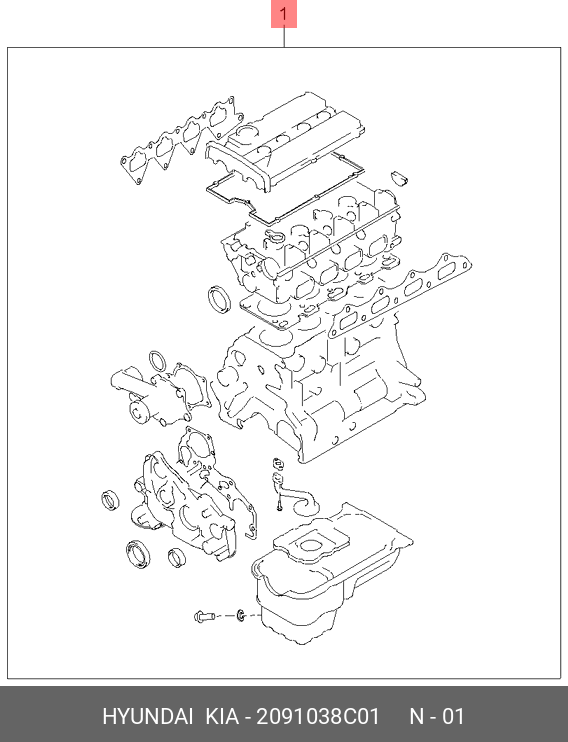 1

HYUNDAI KIA - 2091038C01 N - 01