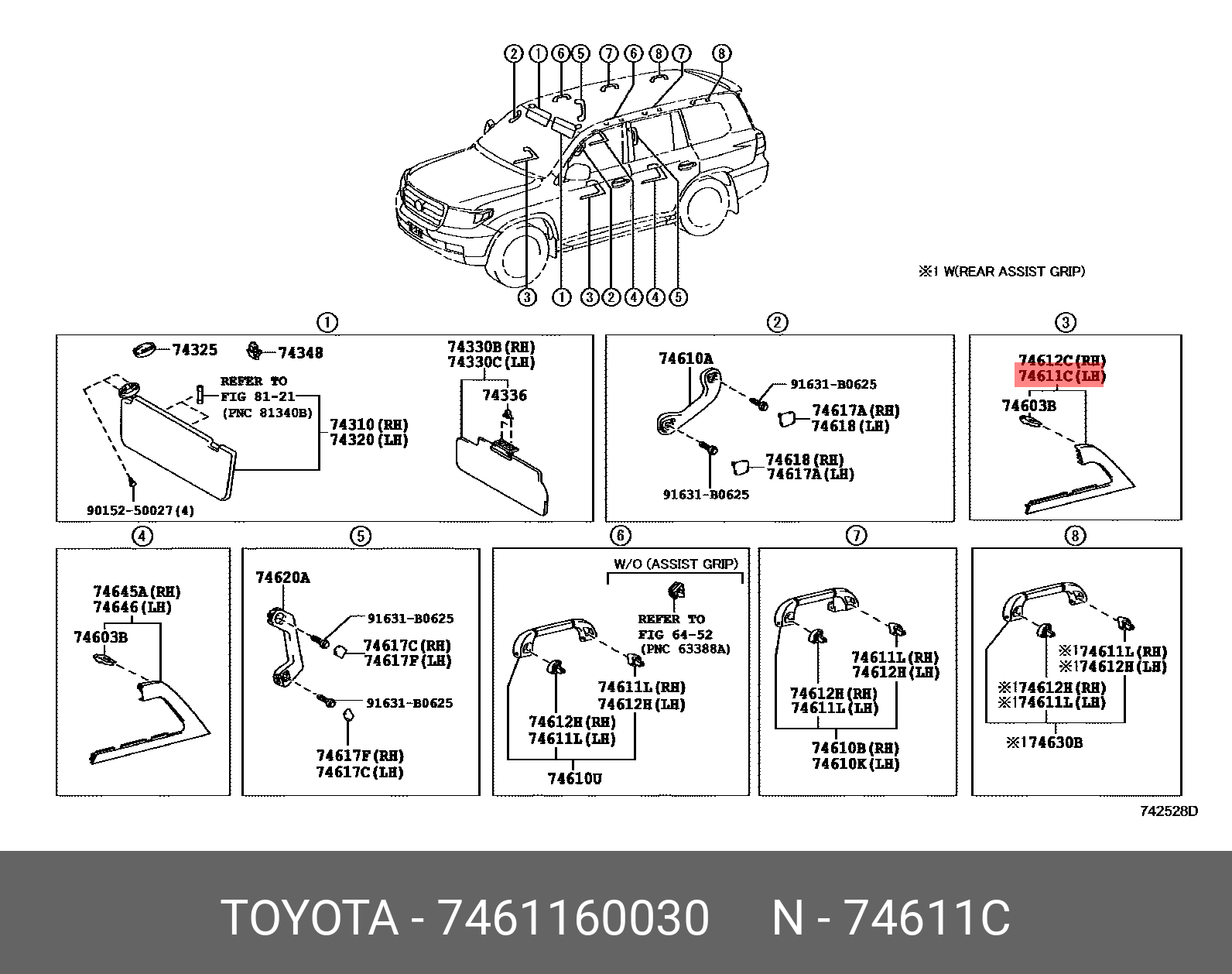 ② ① ⑥ ⑤ ⑦ ⑥ ⑧ ⑦ ⑧

③ ① ③ ② ④ ④ ⑤

※1 W(REAR ASSIST GRIP)

①

74325
74348
REFER TO FIG 81-21 (PNC 81340B)
74310(RH)
74320(LH)
90152-50027(4)
74330B(RH)
74330C(LH)
74336

②

74610A
91631-B0625
74617A(RH)
74618(LH)
74618(RH)
74617A(LH)
91631-B0625

③

74612C(RH)
74611C(LH)
74603B

④

74645A(RH)
74646(LH)
74603B

⑤

74620A
91631-B0625
74617C(RH)
74617F(LH)
91631-B0625
74617F(RH)
74617C(LH)

⑥

W/O (ASSIST GRIP)
REFER TO FIG 64-52 (PNC 63388A)
74611L(RH)
74612H(LH)
74612H(RH)
74611L(LH)
74610U

⑦

74611L(RH)
74612H(LH)
74612H(RH)
74611L(LH)
74610B(RH)
74610K(LH)

⑧

※174611L(RH)
※174612H(LH)
※174612H(RH)
※174611L(LH)
※174630B

742528D

TOYOTA - 7461160030 N - 74611C