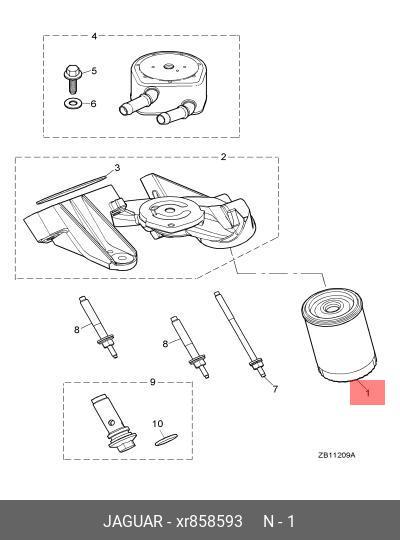 4
5
6
2
3
8
8
7
1
9
10
ZB11209A
JAGUAR - xr858593 N - 1