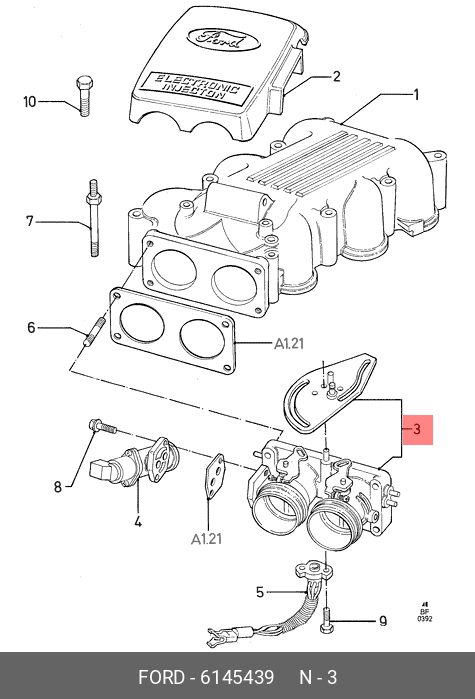 Ford

ELECTRONIC INJECTION

2

1

10

7

6

A1.21

3

8

4

A1.21

5

9

BF
0392

FORD - 6145439 N - 3