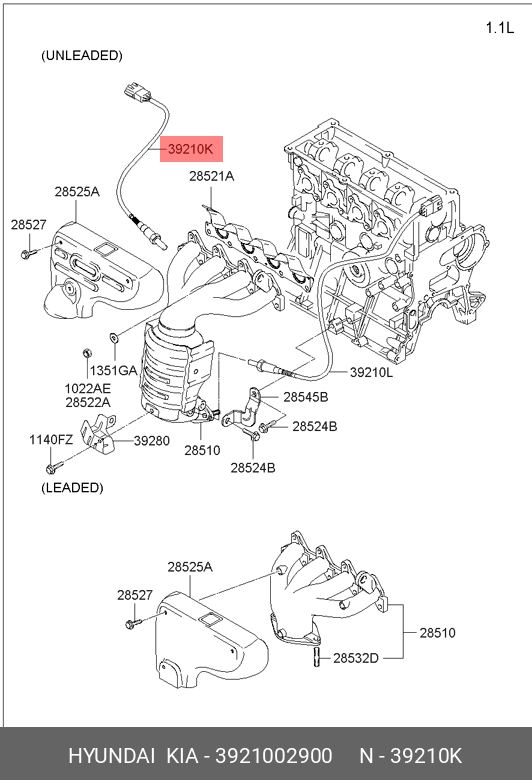 1.1L

(UNLEADED)

39210K

28521A

28525A

28527

1351GA

1022AE
28522A

39210L

28545B

28524B

1140FZ

39280

28510

28524B

(LEADED)

28525A

28527

28510

28532D

HYUNDAI KIA - 3921002900 N - 39210K