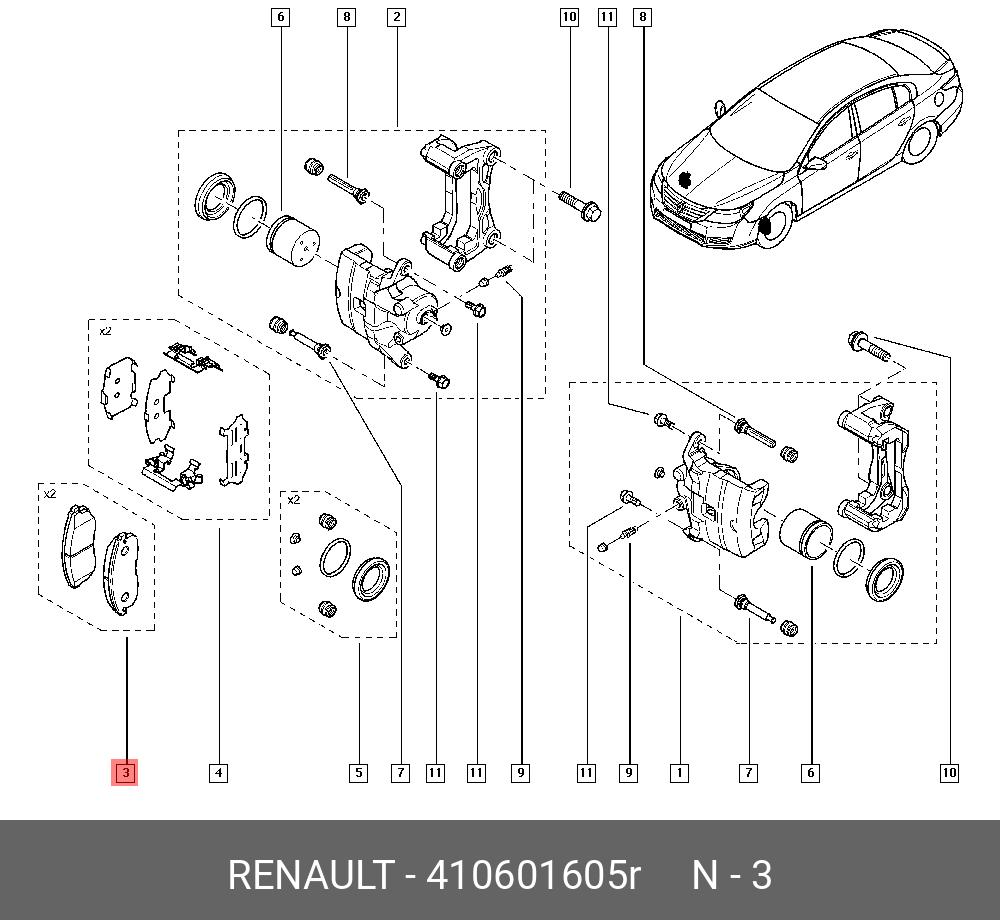 6 8 2 10 11 8

x2

x2

x2

3 4 5 7 11 11 9 11 9 1 7 6 10

RENAULT - 410601605r N - 3