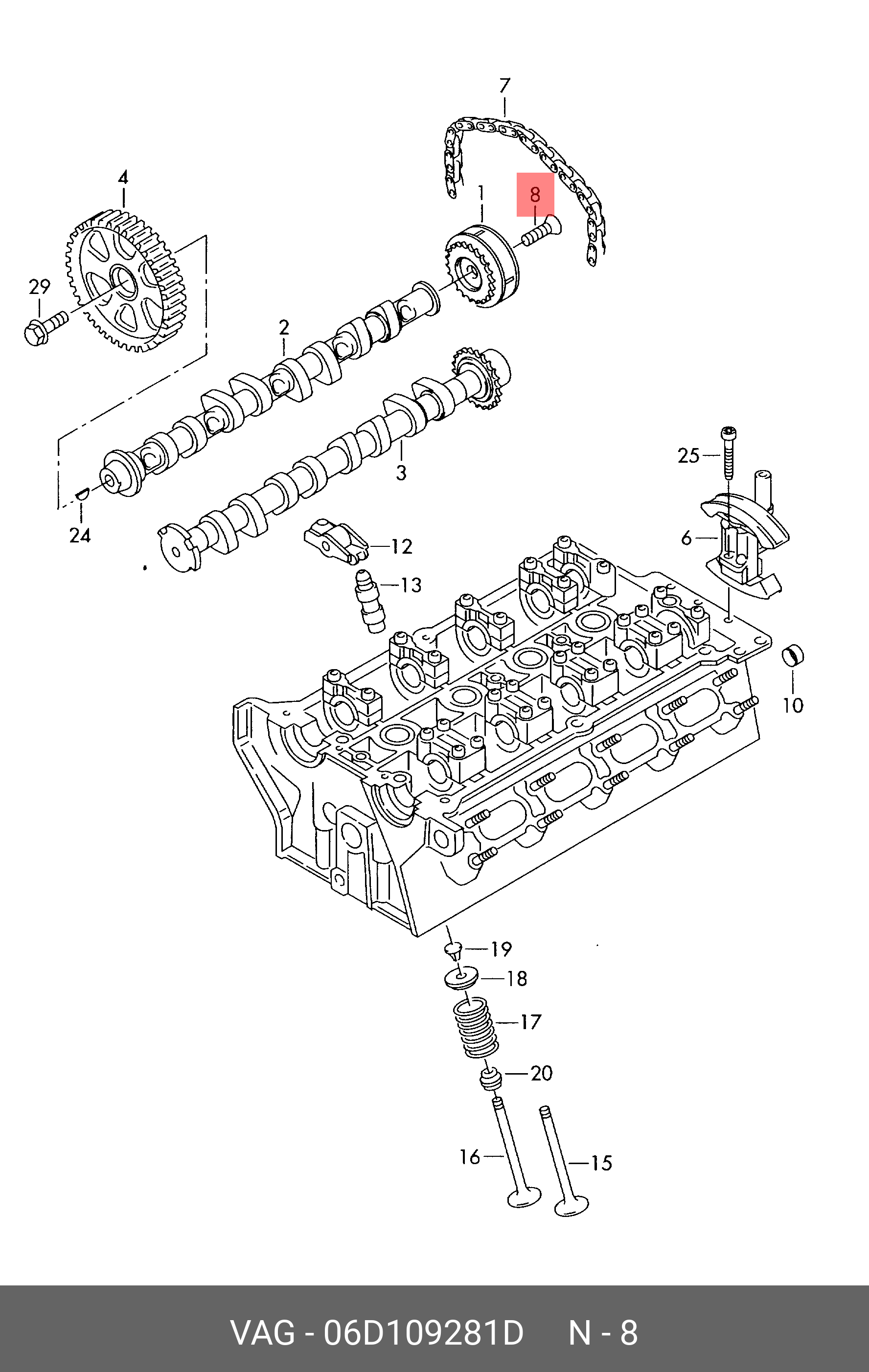 7
4
1
8
29
2
3
25
24
12
6
13
10
19
18
17
20
16
15

VAG - 06D109281D N - 8