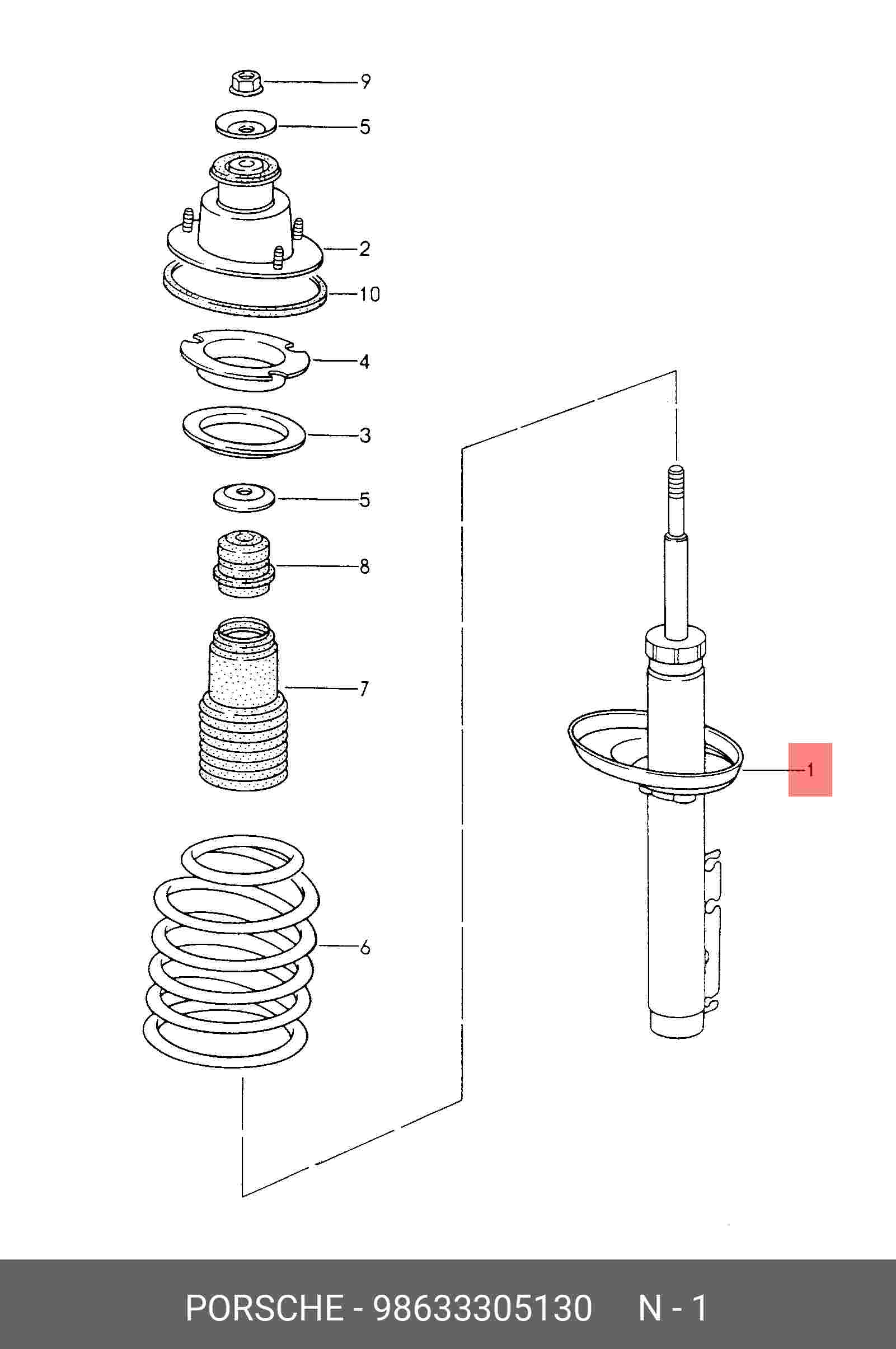 9
5
2
10
4
3
5
8
7
6
1

PORSCHE - 98633305130 N - 1