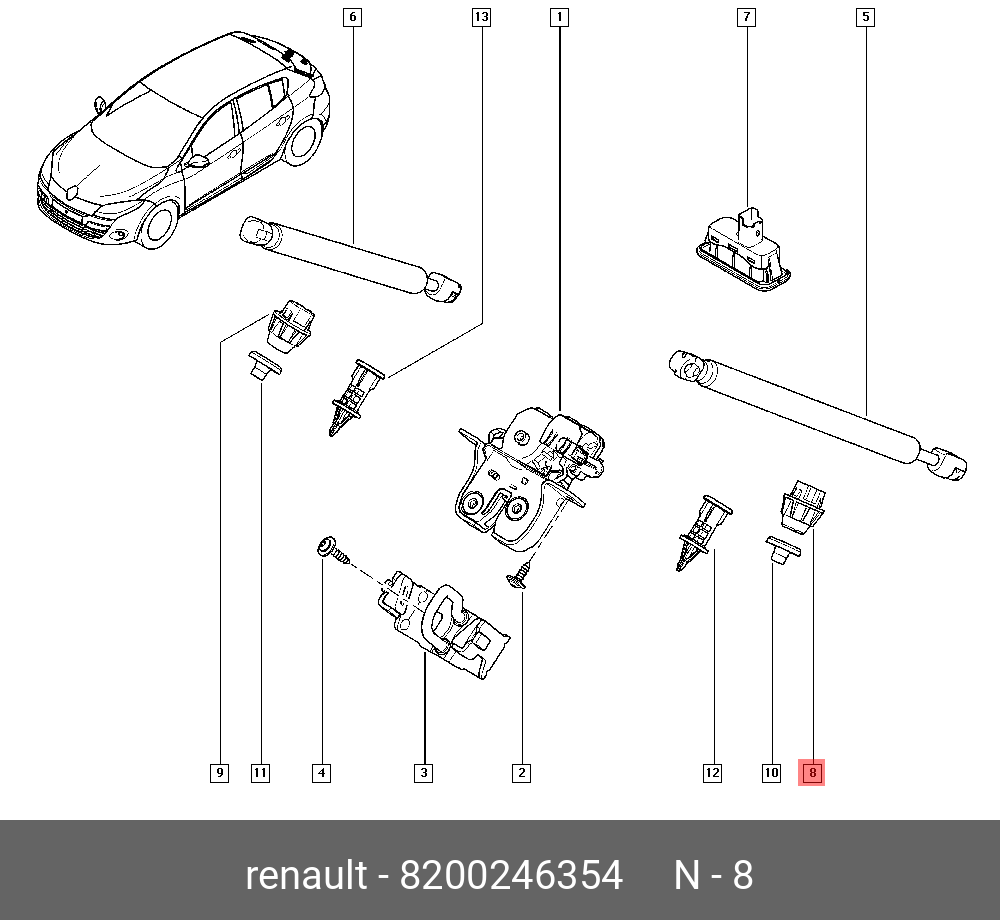 6
13
1
7
5
9
11
4
3
2
12
10
8
renault - 8200246354 N - 8