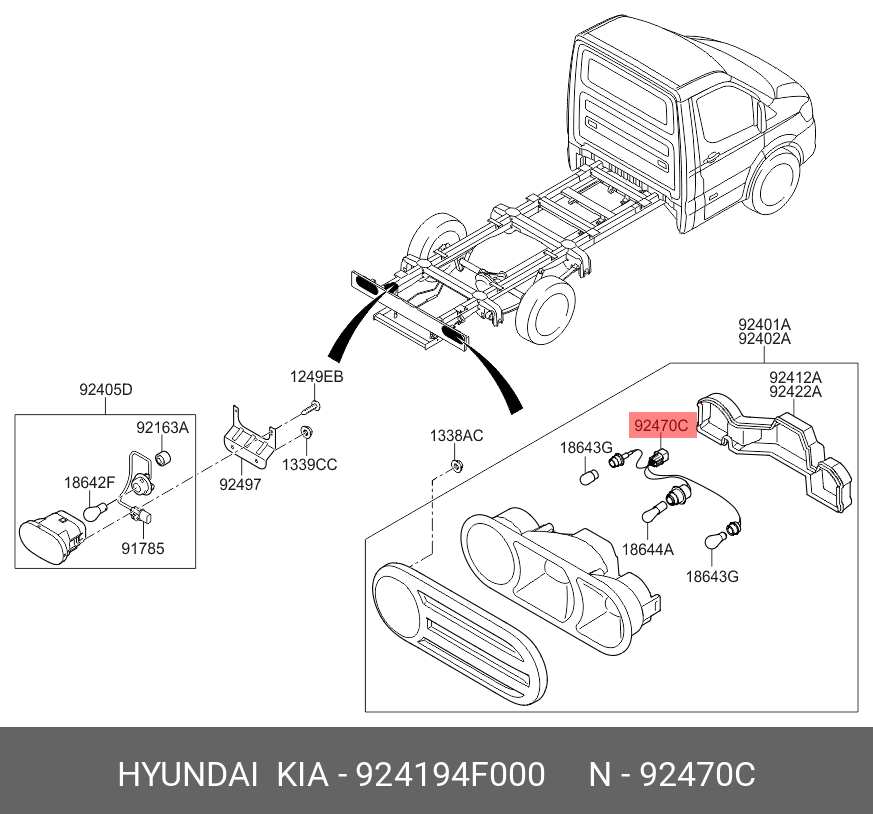 92401A
92402A

92412A
92422A

92470C

18643G

18644A

18643G

1338AC

1249EB

1339CC

92497

92405D

92163A

18642F

91785

HYUNDAI KIA - 924194F000 N - 92470C