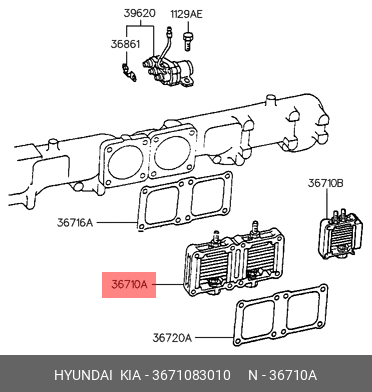 39620
1129AE
36861
36710B
36716A
36710A
36720A
HYUNDAI KIA - 3671083010 N - 36710A