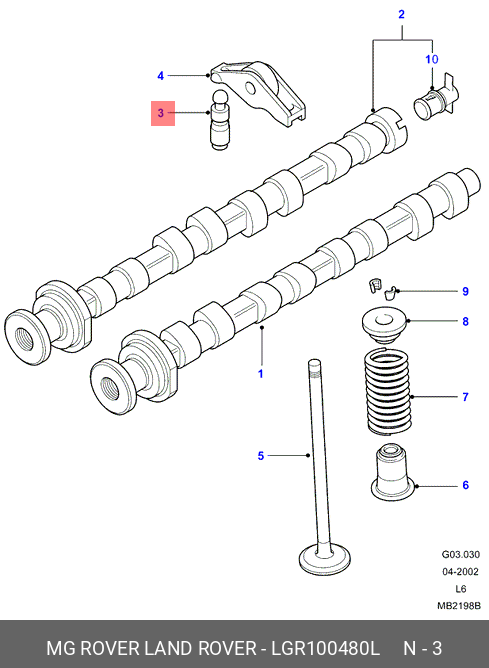 2
10
4
3
9
8
1
7
5
6
G03.030
04-2002
L6
MB2198B
MG ROVER LAND ROVER - LGR100480L N - 3