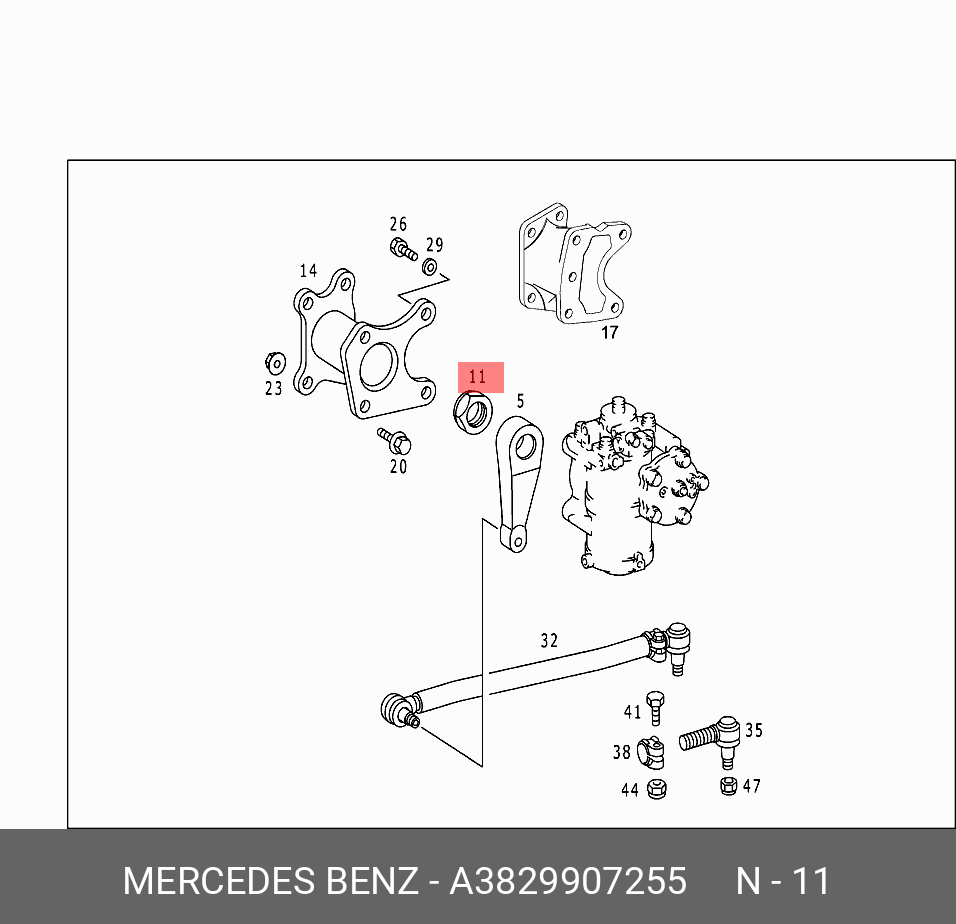 26
29
14
17
23
11
5
20
32
41
35
38
44
47

MERCEDES BENZ - A3829907255 N - 11