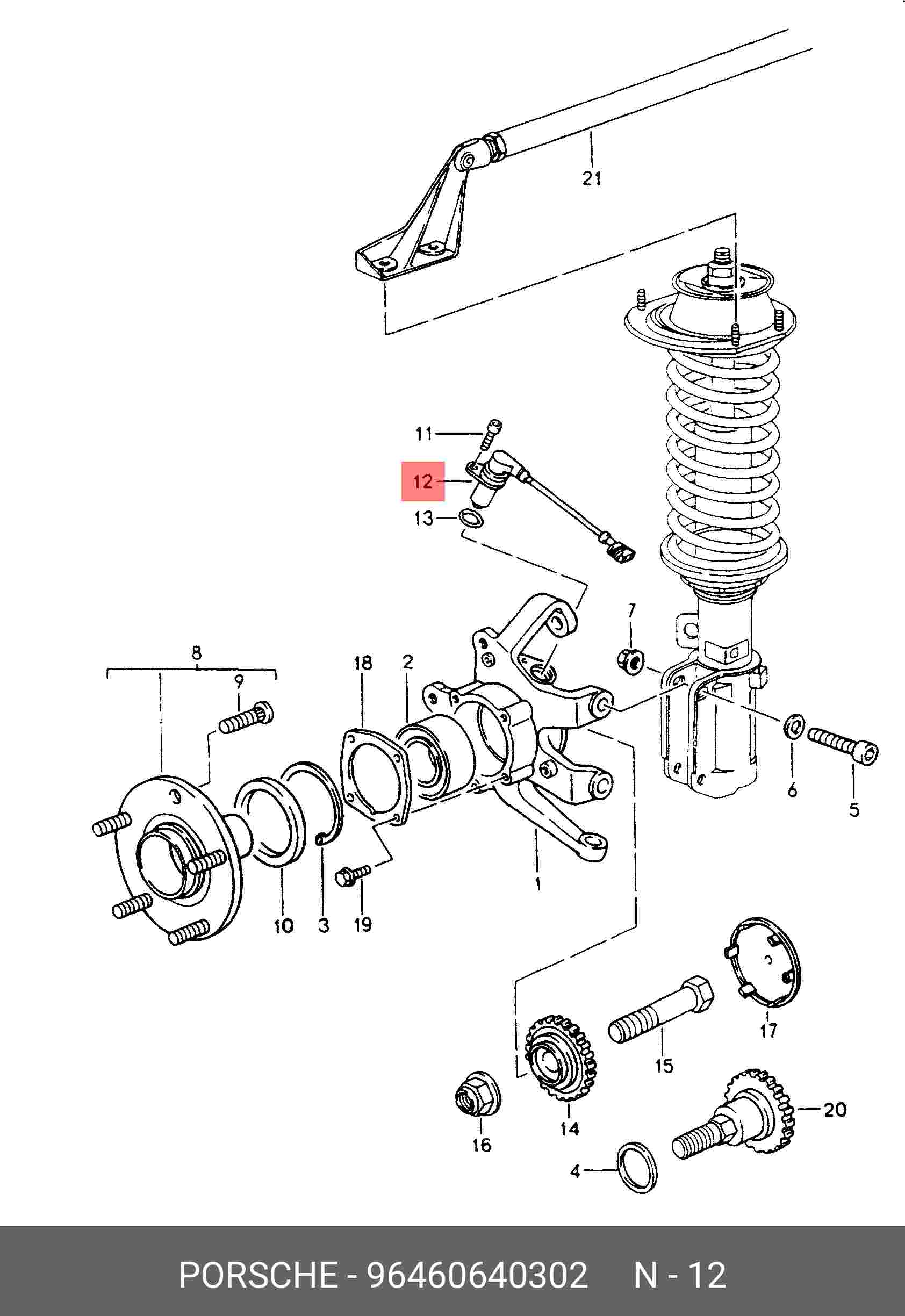 21

11
12
13

7
8
9
18
2

6
5
1
10
3
19

17
15
14
16
20
4

PORSCHE - 96460640302 N - 12