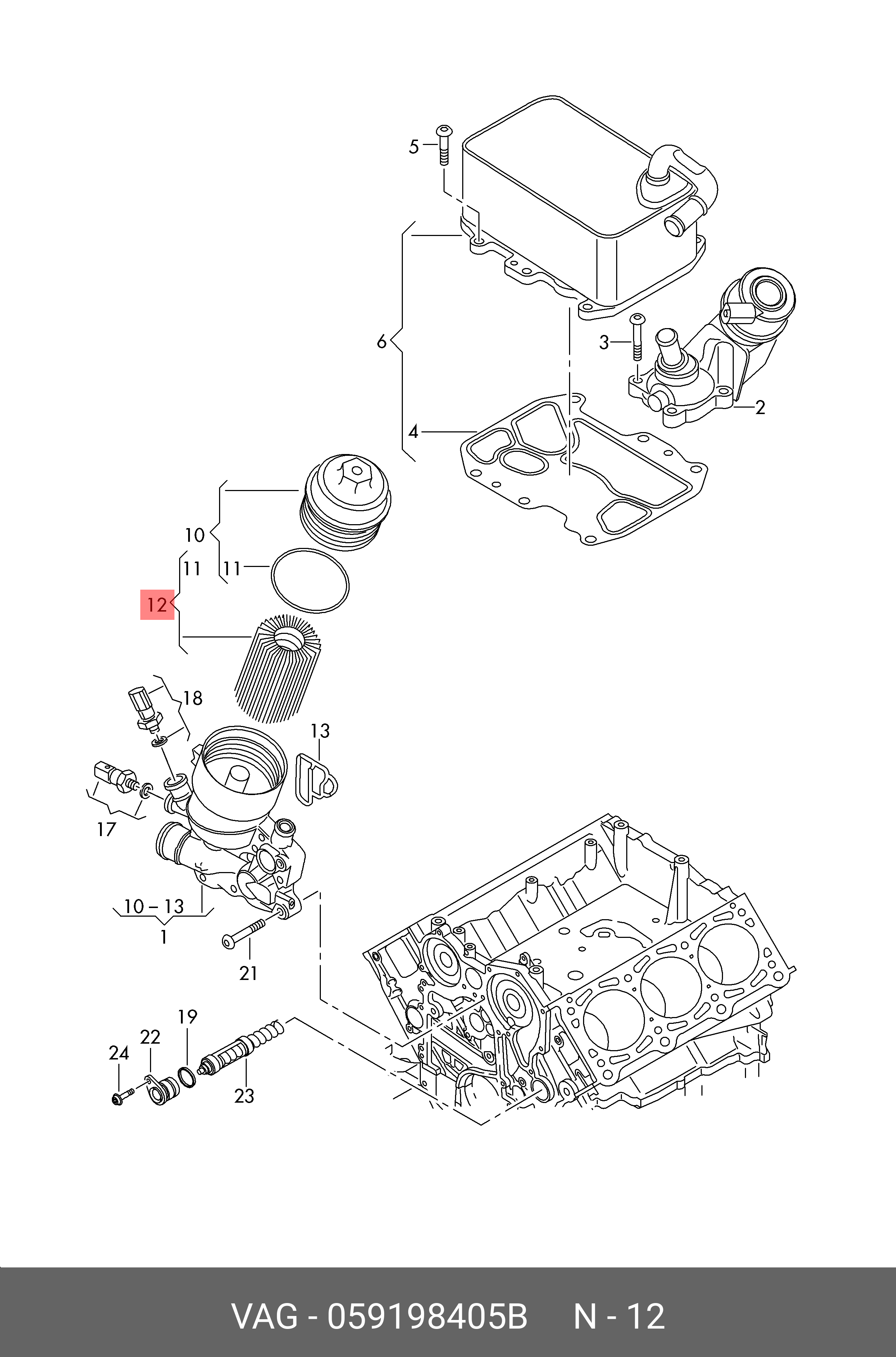 5
6
3
2
4
10
11
11
12
18
13
17
10 – 13
1
21
19
22
24
23

VAG - 059198405B N - 12