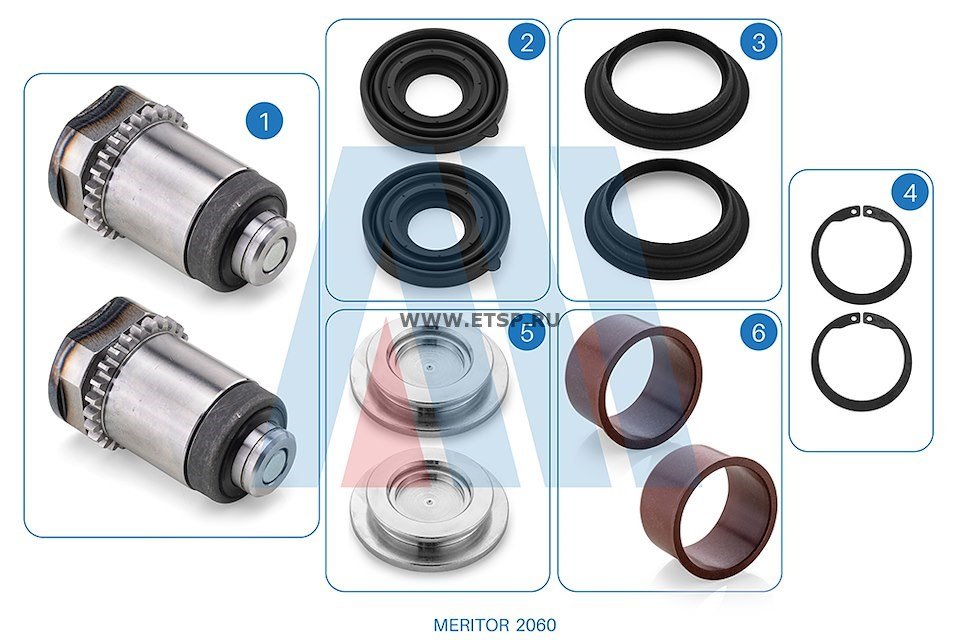 1

2

3

4

WWW.ETSP.RU

5

6

MERITOR 2060