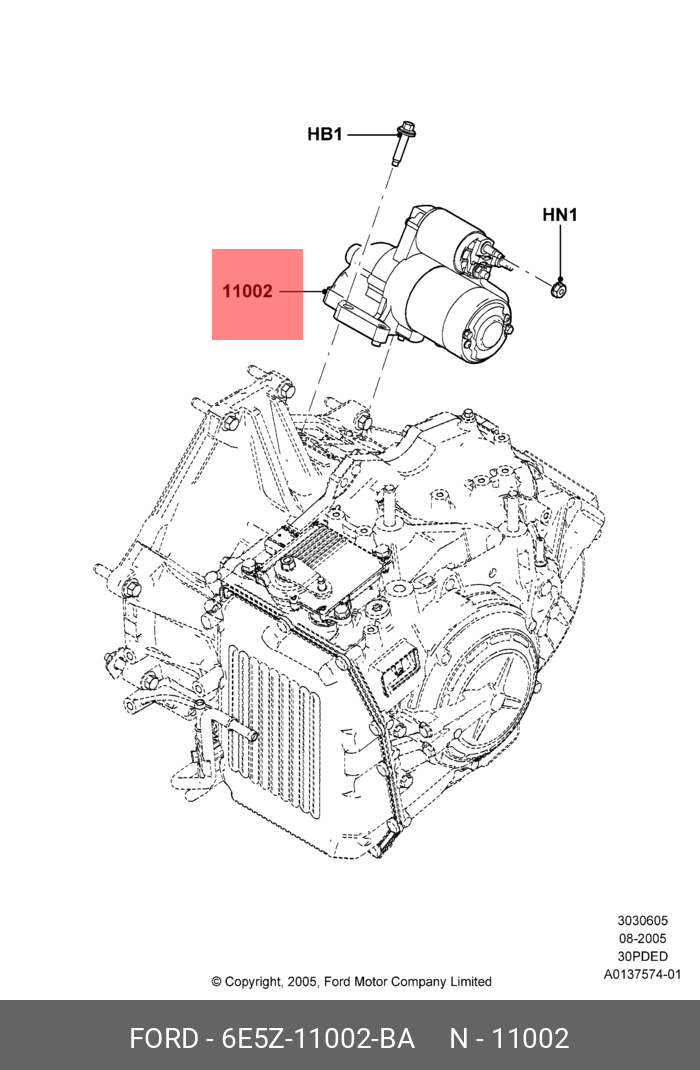 HB1

HN1

11002

3030605
08-2005
30PDED
A0137574-01

© Copyright, 2005, Ford Motor Company Limited

FORD - 6E5Z-11002-BA N - 11002