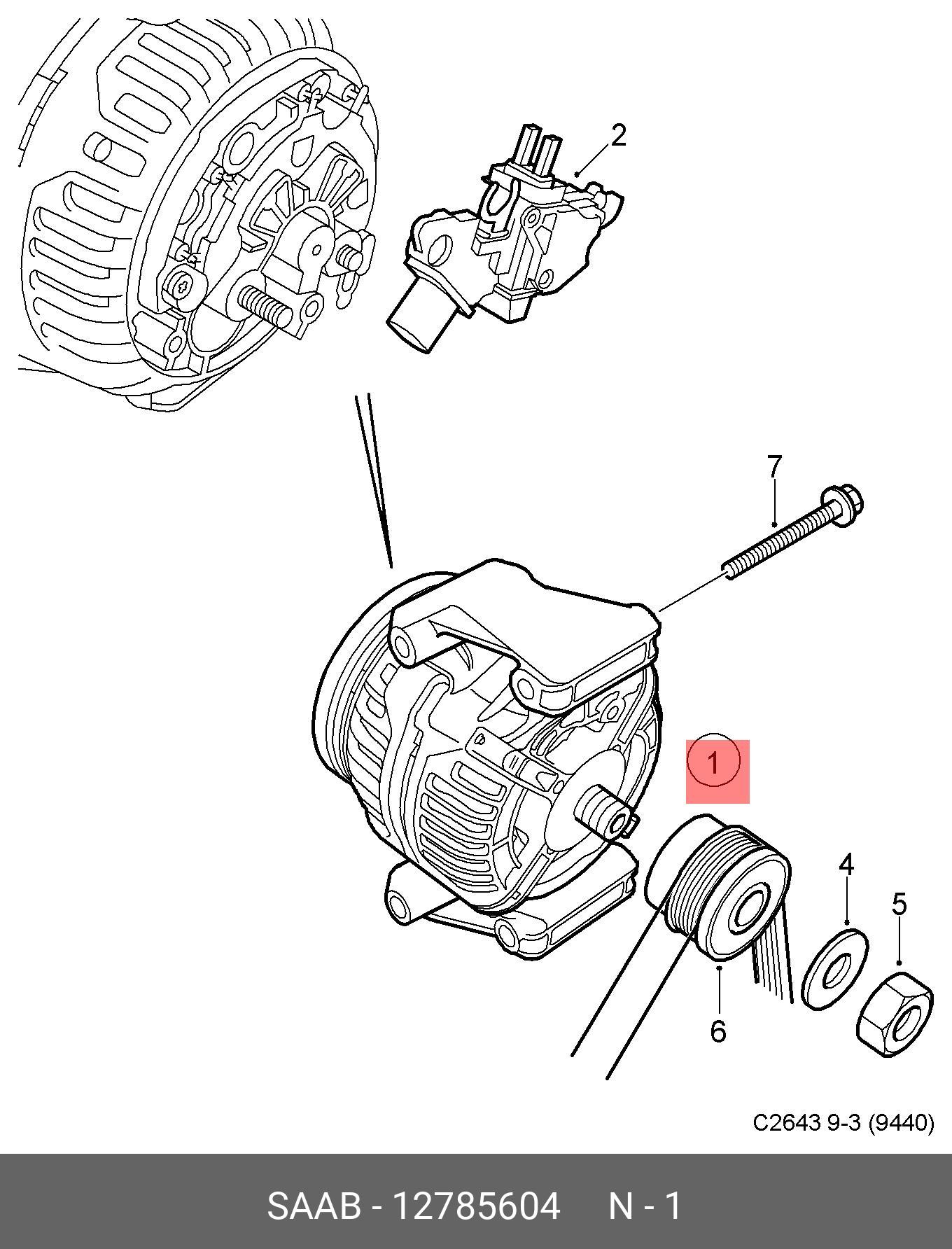 2

7

1

4

5

6

C2643 9-3 (9440)

SAAB - 12785604 N - 1