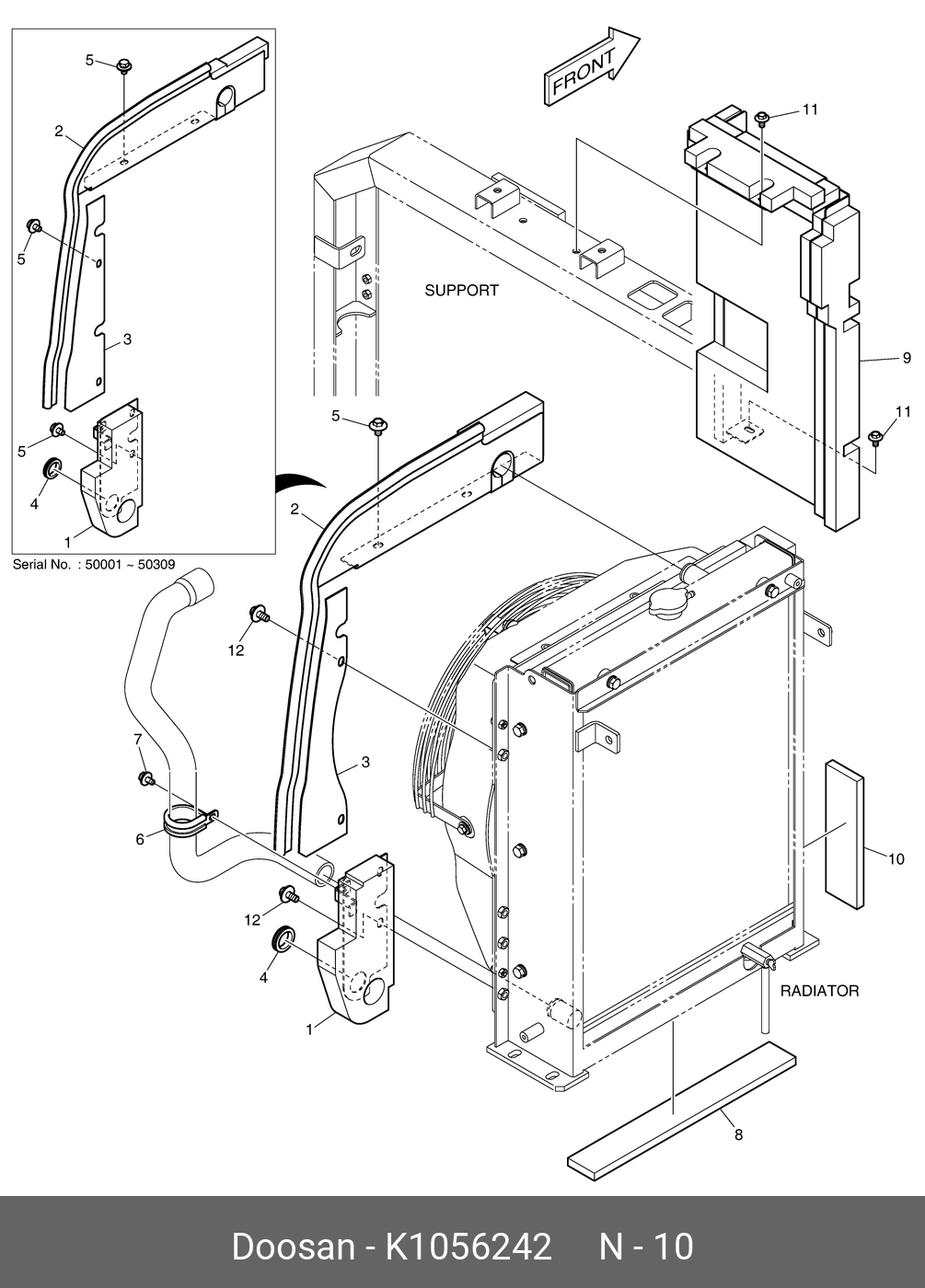 5

2

5

3

5

4

1

Serial No. : 50001 ~ 50309

FRONT

11

SUPPORT

9

11

5

2

12

3

7

6

12

4

1

10

RADIATOR

8

Doosan - K1056242 N - 10