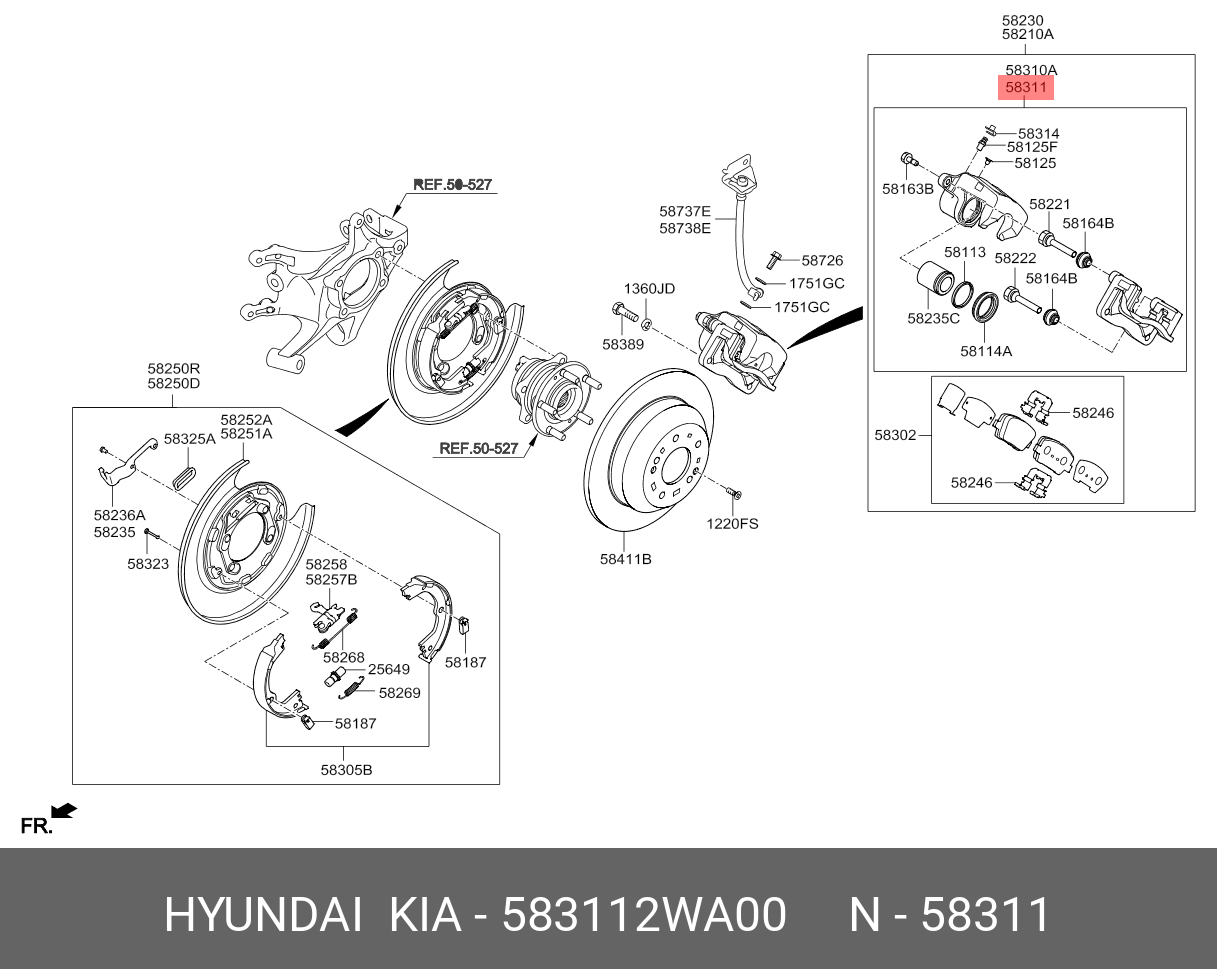 58230
58210A
58310A
58311
58314
58125F
58125
58163B
58221
58164B
58113
58222
58164B
58235C
58114A
58302
58246
58246
REF.50-527
58737E
58738E
58726
1751GC
1751GC
1360JD
58389
REF.50-527
1220FS
58411B
58250R
58250D
58252A
58251A
58325A
58236A
58235
58323
58258
58257B
58268
25649
58269
58187
58187
58305B
FR.
HYUNDAI KIA - 583112WA00 N - 58311