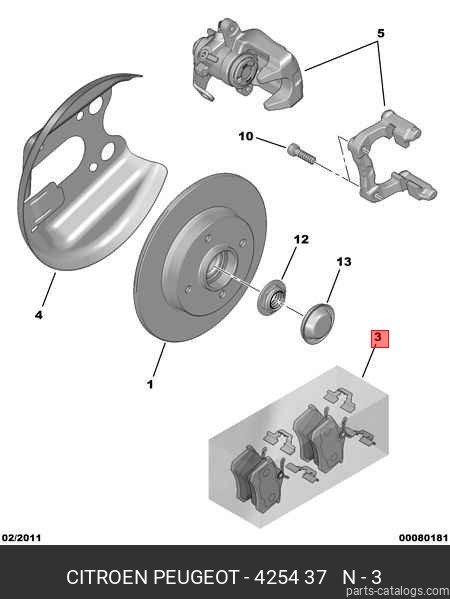 5

10

12

13

4

1

3

02/2011

00080181

CITROEN PEUGEOT - 4254 37 N - 3

parts-catalogs.com