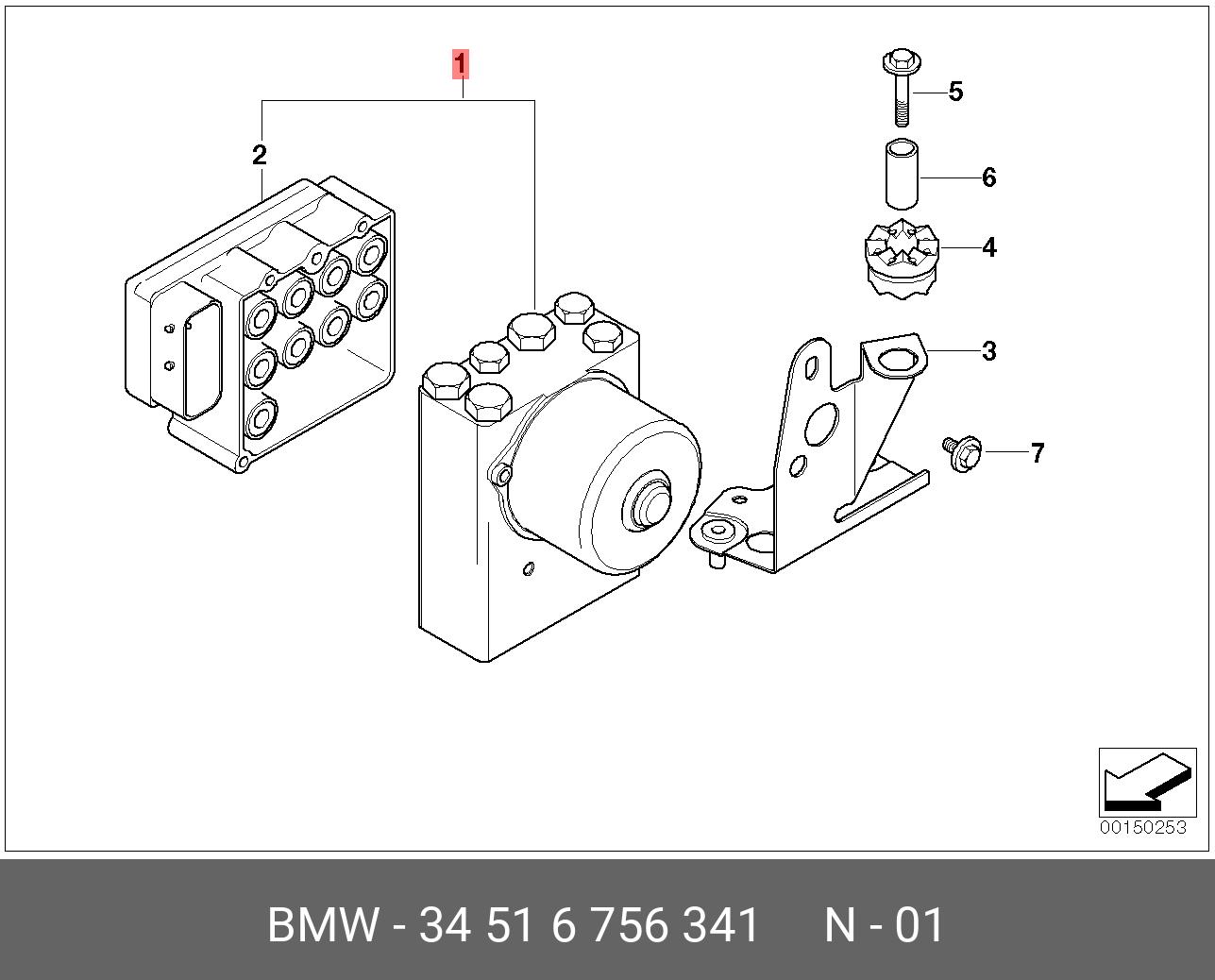 1
2
5
6
4
3
7
00150253
BMW - 34 51 6 756 341 N - 01