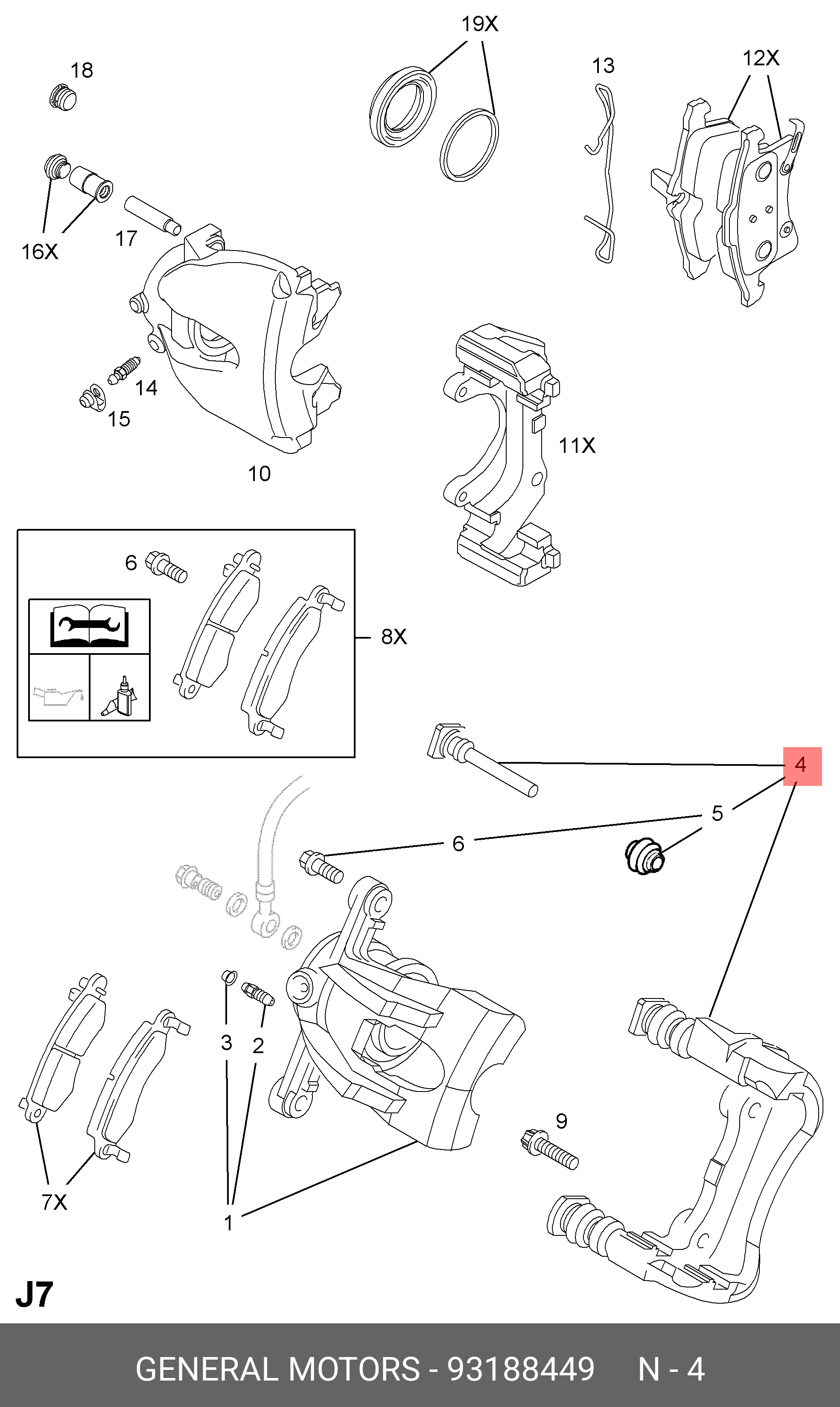 19X
18
13
12X
16X
17
14
15
10
11X
6
8X
4
5
6
3
2
9
7X
1
J7
GENERAL MOTORS - 93188449 N - 4