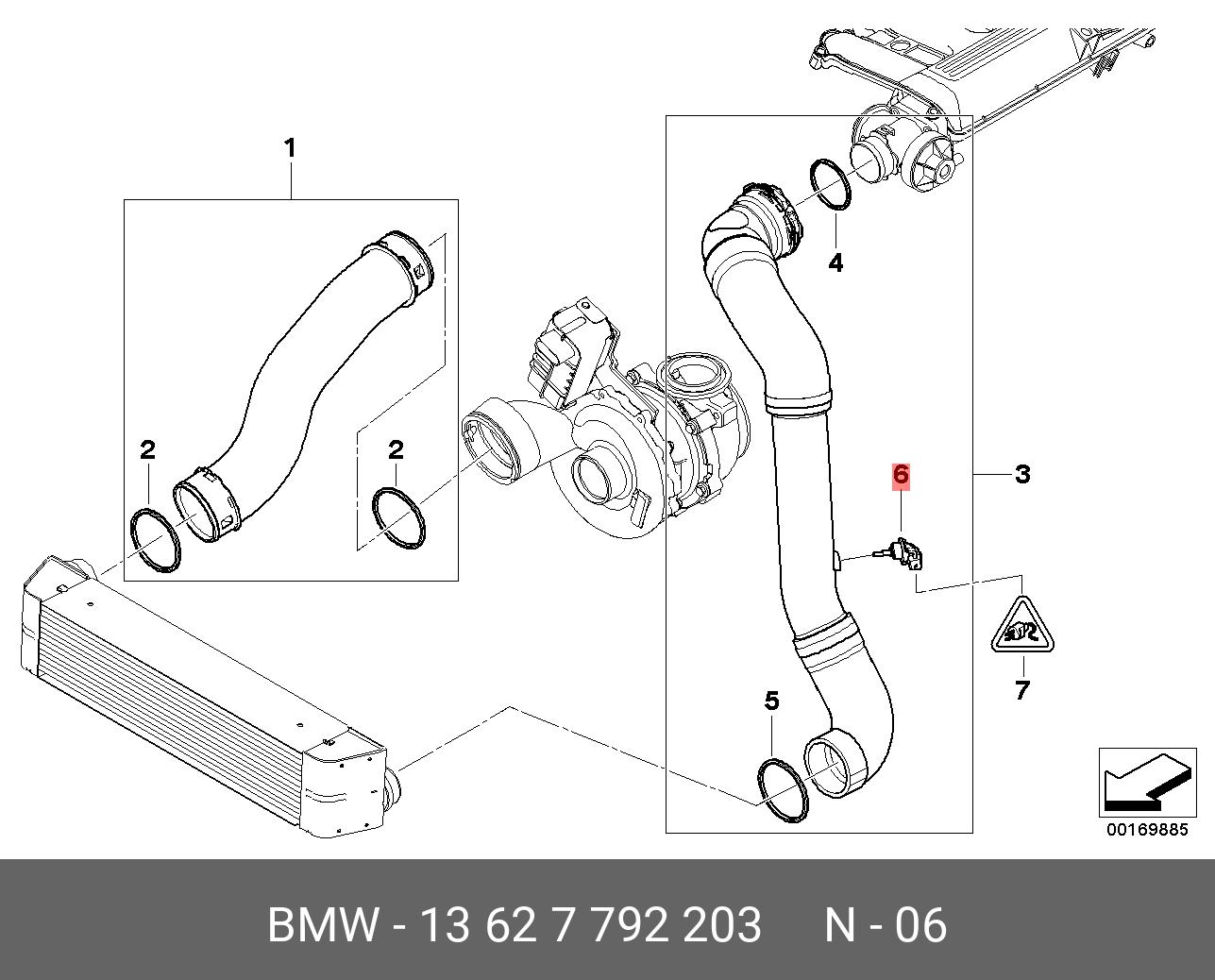 1

2

2

4

6

3

7

5

00169885

BMW - 13 62 7 792 203 N - 06