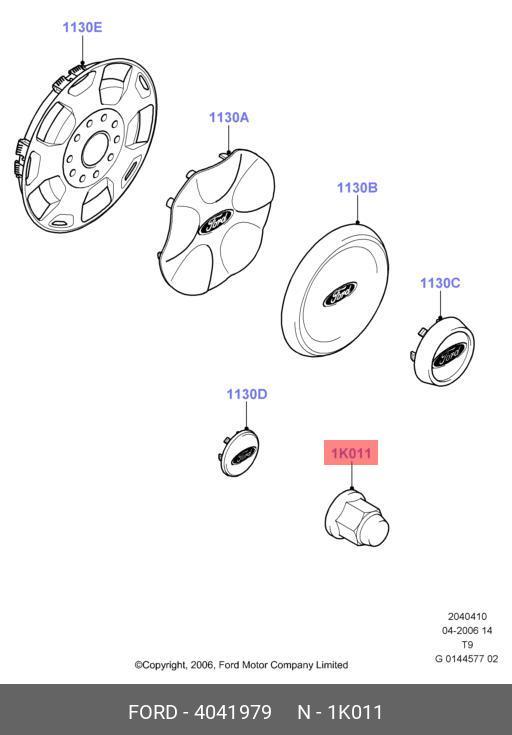 1130E

1130A

Ford

1130B

Ford

1130C

Ford

1130D

Ford

1K011

2040410
04-2006 14
T9
G 0144577 02

©Copyright, 2006, Ford Motor Company Limited

FORD - 4041979 N - 1K011