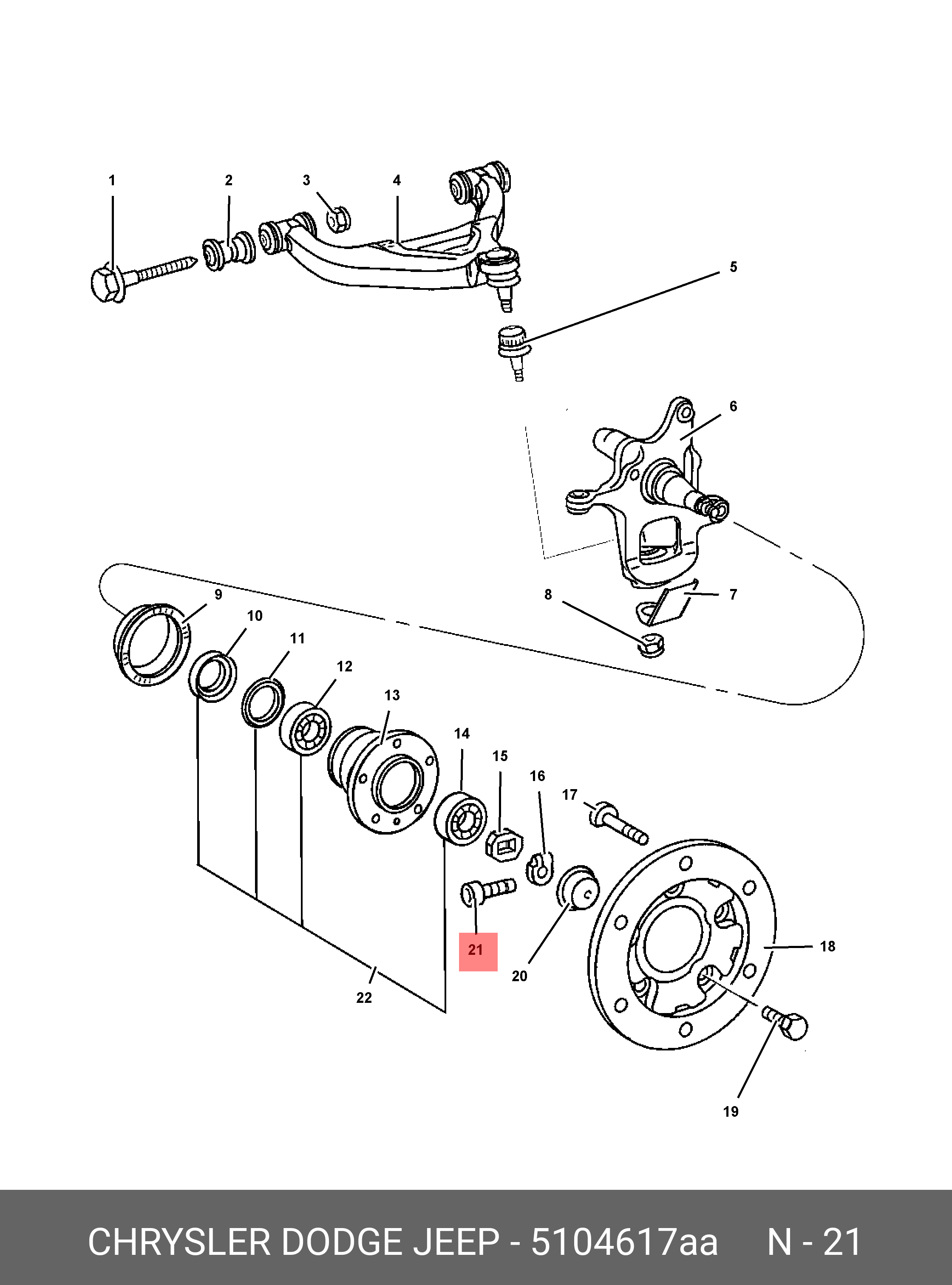 1
2
3
4
5
6
7
8
9
10
11
12
13
14
15
16
17
18
19
20
21
22

CHRYSLER DODGE JEEP - 5104617aa N - 21