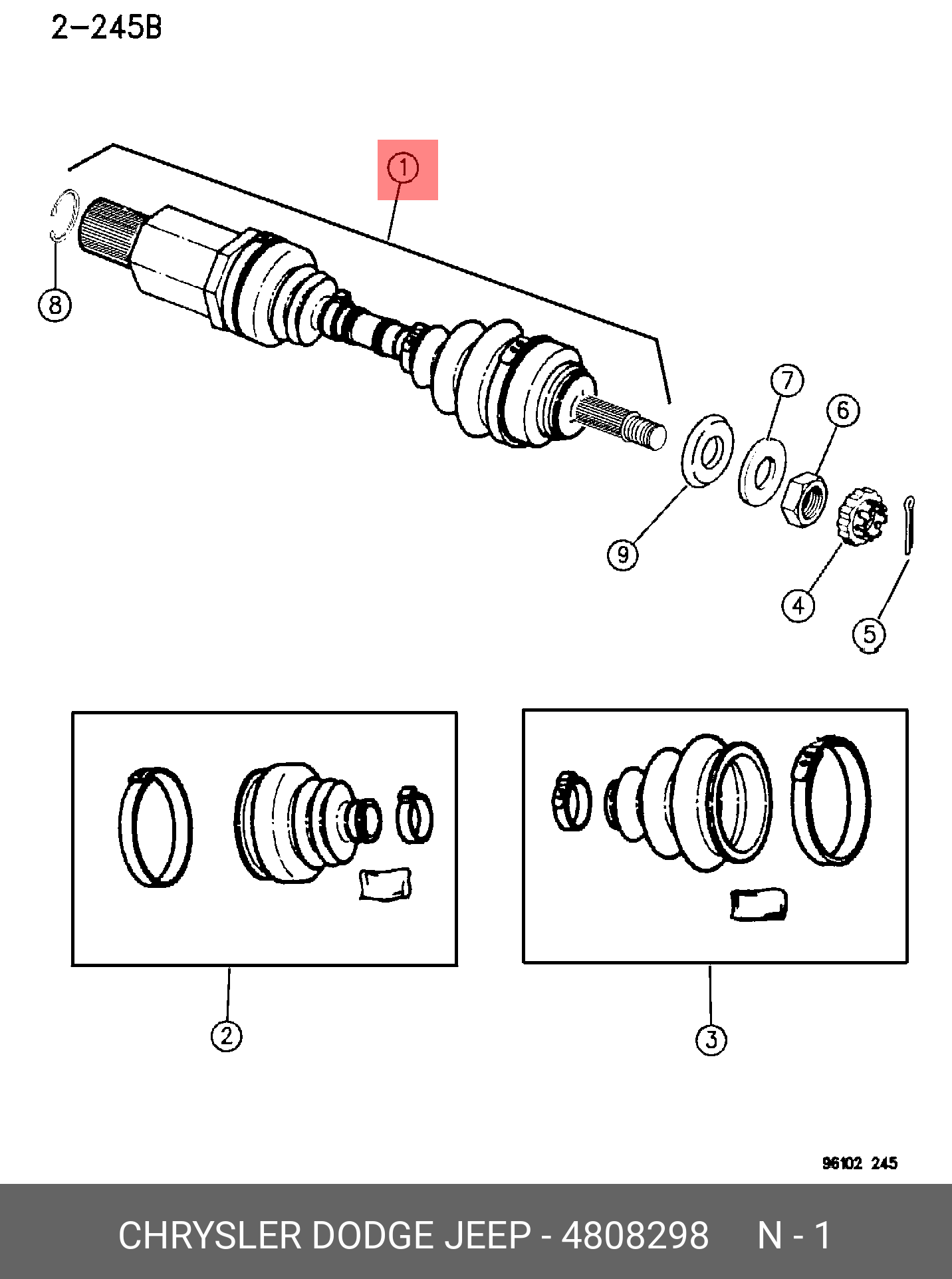 2-245B

1

8

7

6

9

4

5

2

3

96102 245

CHRYSLER DODGE JEEP - 4808298 N - 1