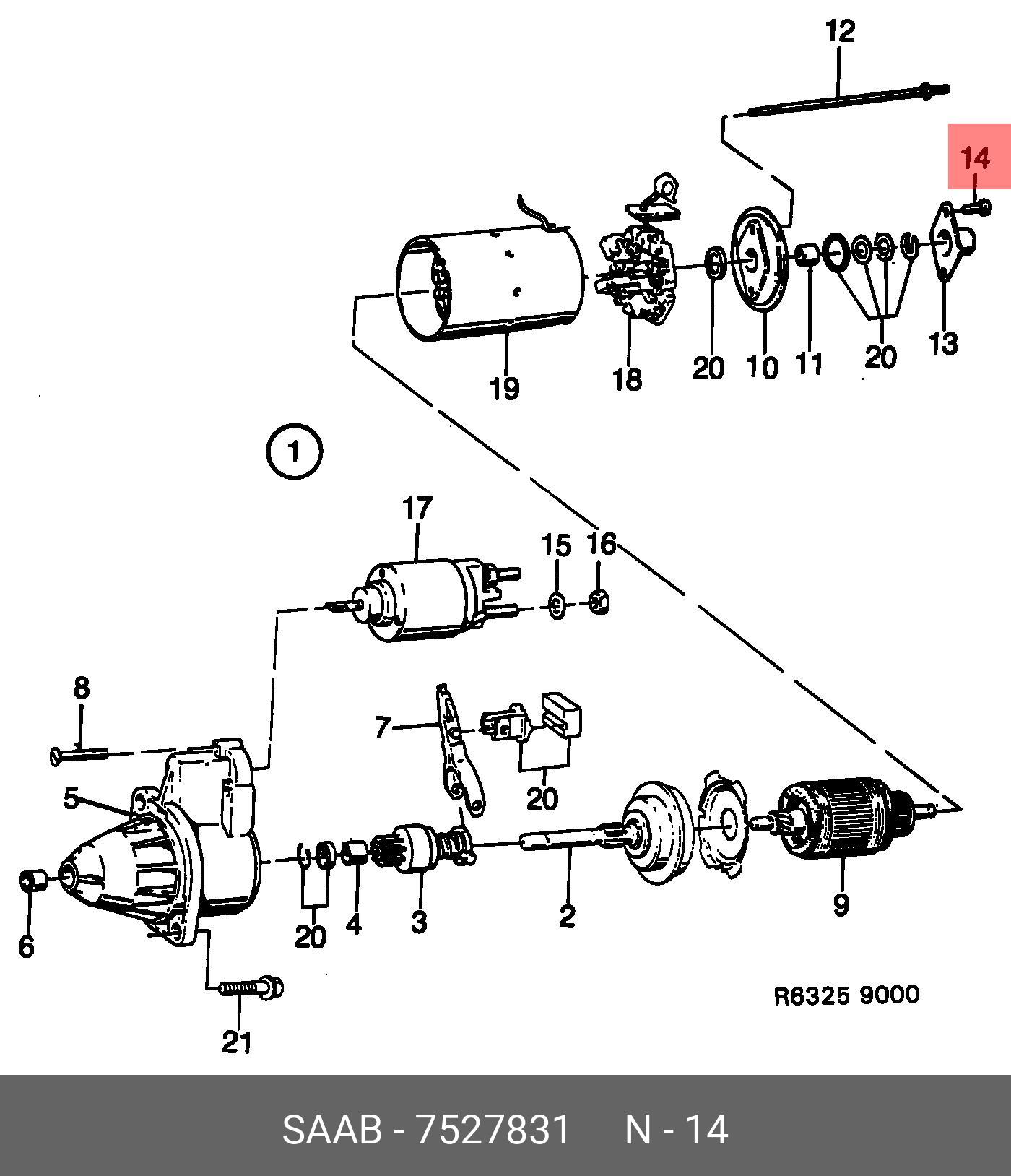 12
14
19
18
20
10
11
20
13
1
17
15
16
8
7
20
5
6
20
4
3
2
9
21
R6325 9000
SAAB - 7527831 N - 14