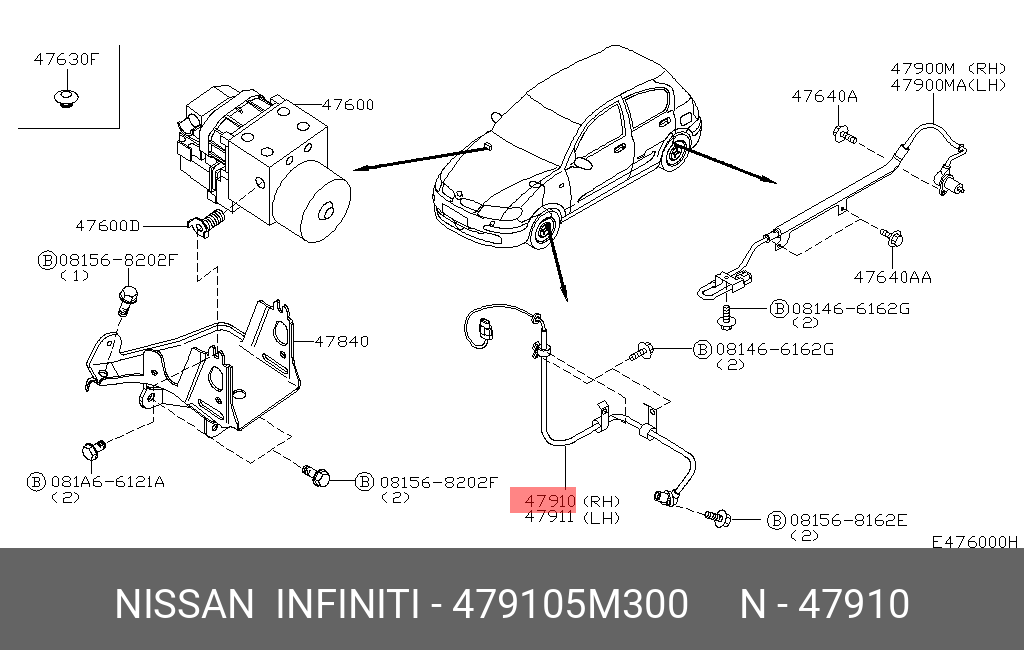 47630F

47600

47600D

Ⓑ08156-8202F
(1)

47840

Ⓑ081A6-6121A
(2)

Ⓑ08156-8202F
(2)

47640A

47900M (RH)
47900MA(LH)

47640AA

Ⓑ08146-6162G
(2)

Ⓑ08146-6162G
(2)

47910 (RH)
47911 (LH)

Ⓑ08156-8162E
(2)

E476000H

NISSAN INFINITI - 479105M300 N - 47910