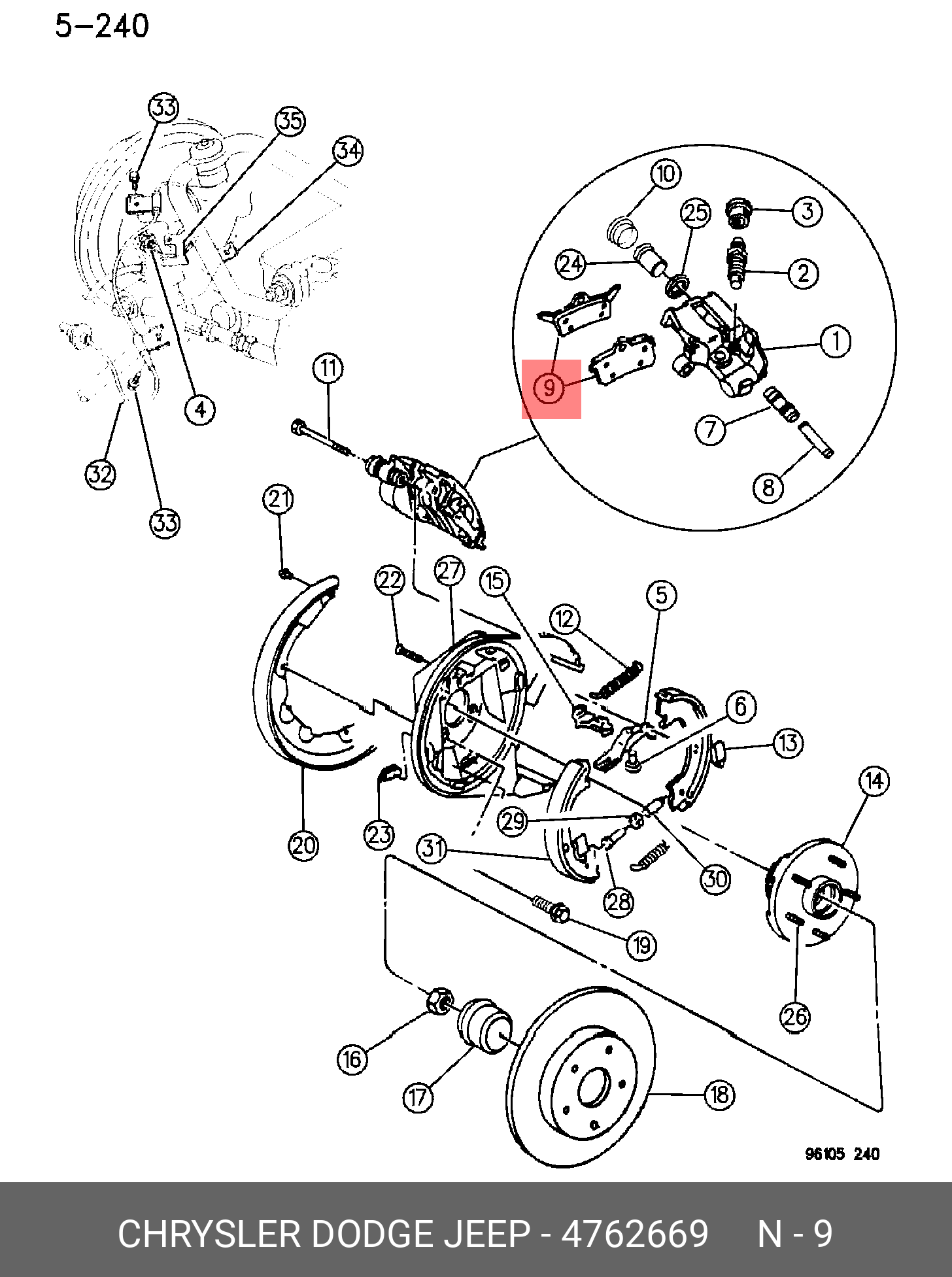 5-240

33
35
34
4
32
33
10
25
3
24
2
1
9
7
8
11
21
22
27
15
12
5
6
13
14
20
23
29
31
30
28
19
26
16
17
18

96105 240

CHRYSLER DODGE JEEP - 4762669 N - 9