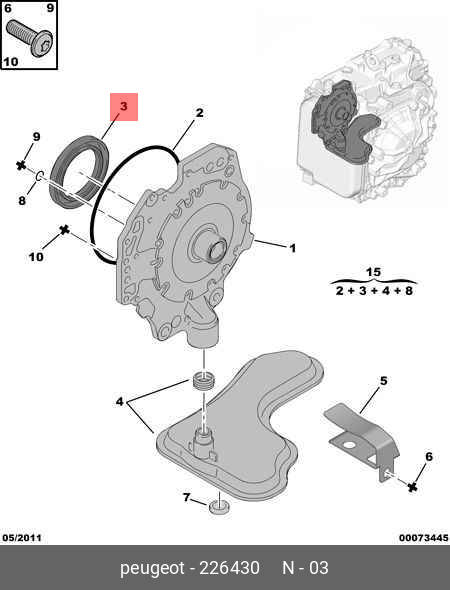 6 9
10

3
2
9
8
10
1

15
2 + 3 + 4 + 8

4
5
6
7

05/2011
00073445

peugeot - 226430 N - 03