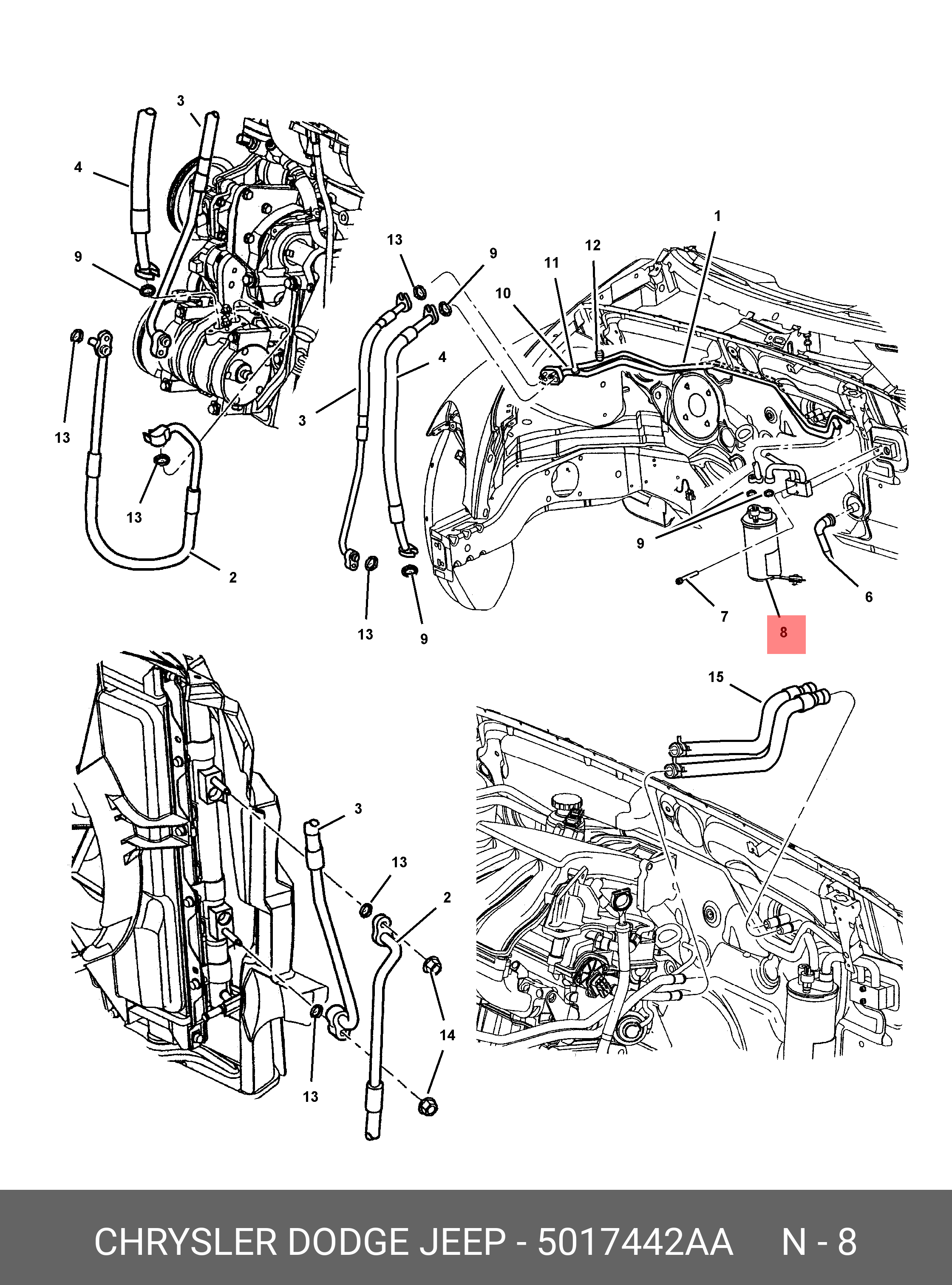 3
4
9
13
13
2
13
9
3
4
13
9
10
11
12
1
9
7
8
6
15
3
13
2
14
13

CHRYSLER DODGE JEEP - 5017442AA N - 8