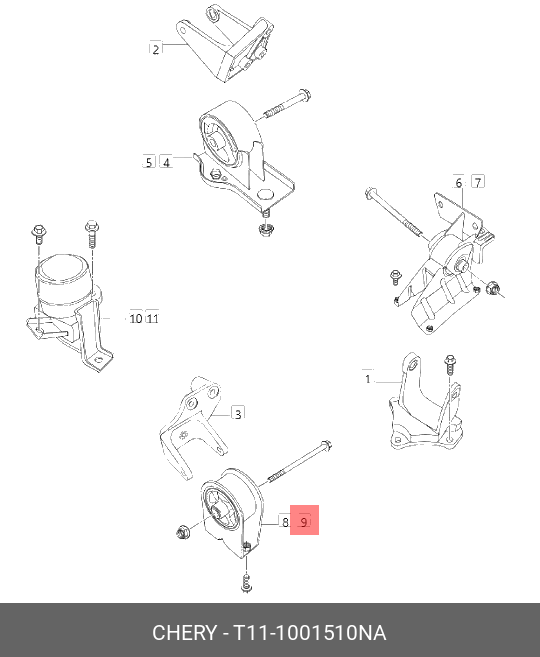 2
5 4
6 7
10 11
1
3
8 9
CHERY - T11-1001510NA