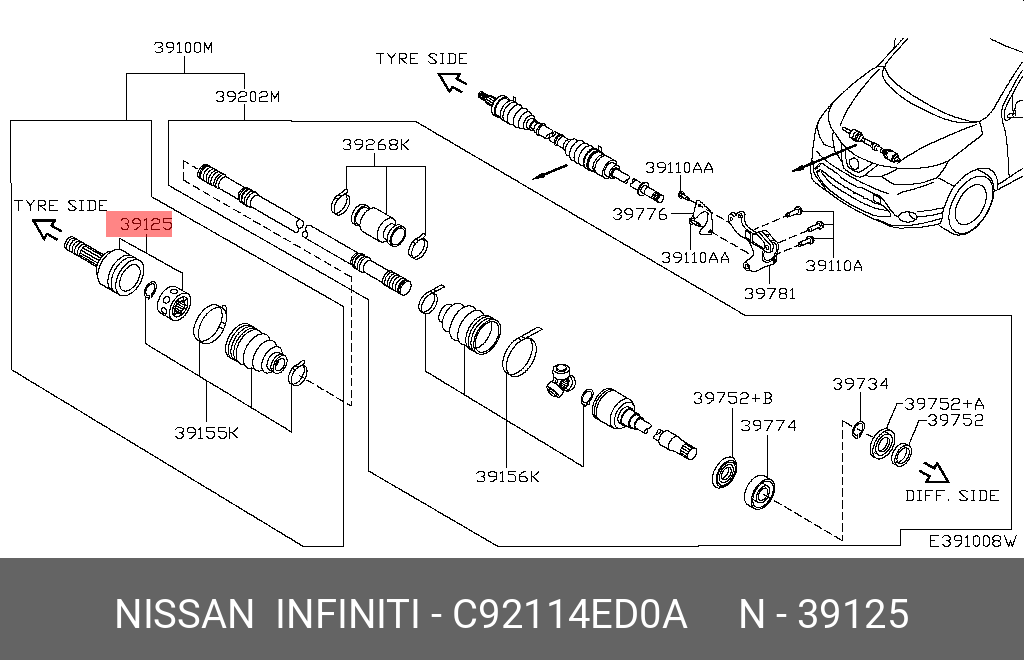 39100M
39202M
TYRE SIDE
39268K
39110AA
39776
39110AA
39110A
39781
TYRE SIDE
39125
39155K
39156K
39752+B
39774
39734
39752+A
39752
DIFF. SIDE
E391008W

NISSAN INFINITI - C92114ED0A N - 39125