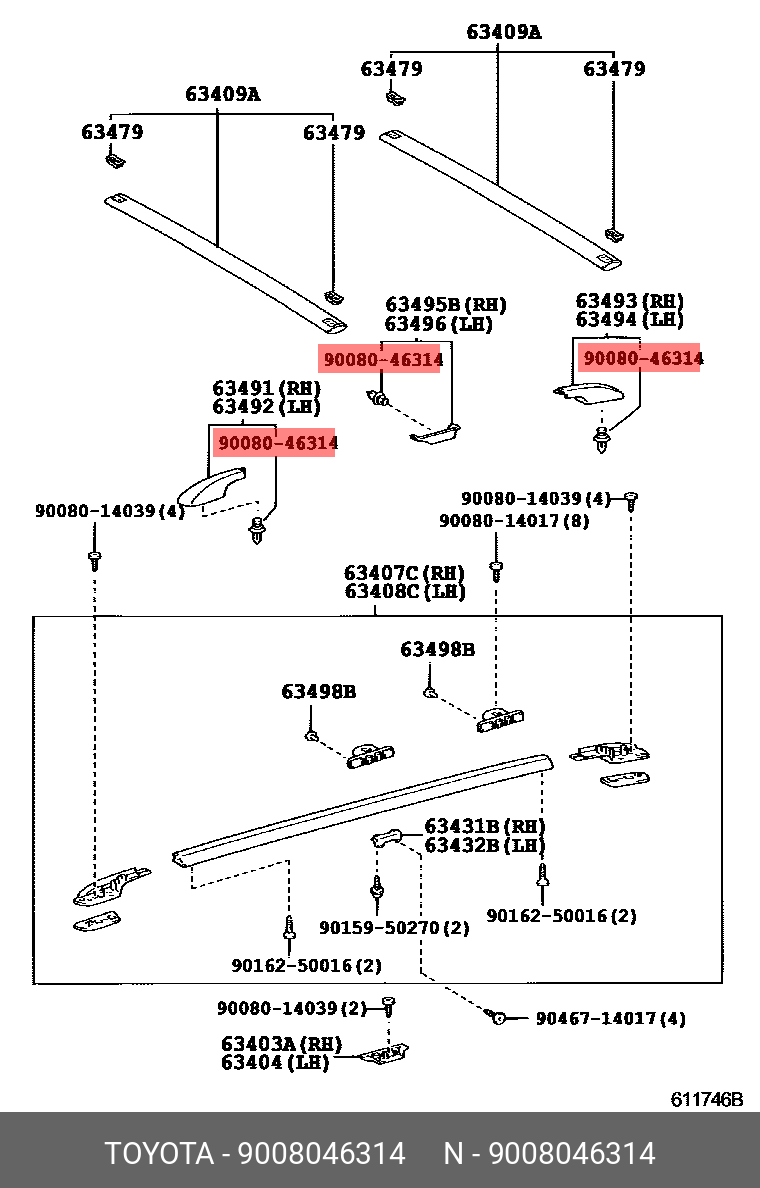 63409A
63479
63479
63409A
63479
63479
63495B (RH)
63496 (LH)
63493 (RH)
63494 (LH)
90080-46314
90080-46314
63491 (RH)
63492 (LH)
90080-46314
90080-14039 (4)
90080-14039 (4)
90080-14017 (8)
63407C (RH)
63408C (LH)
63498B
63498B
63431B (RH)
63432B (LH)
90159-50270 (2)
90162-50016 (2)
90162-50016 (2)
90080-14039 (2)
90467-14017 (4)
63403A (RH)
63404 (LH)
611746B
TOYOTA - 9008046314 N - 9008046314