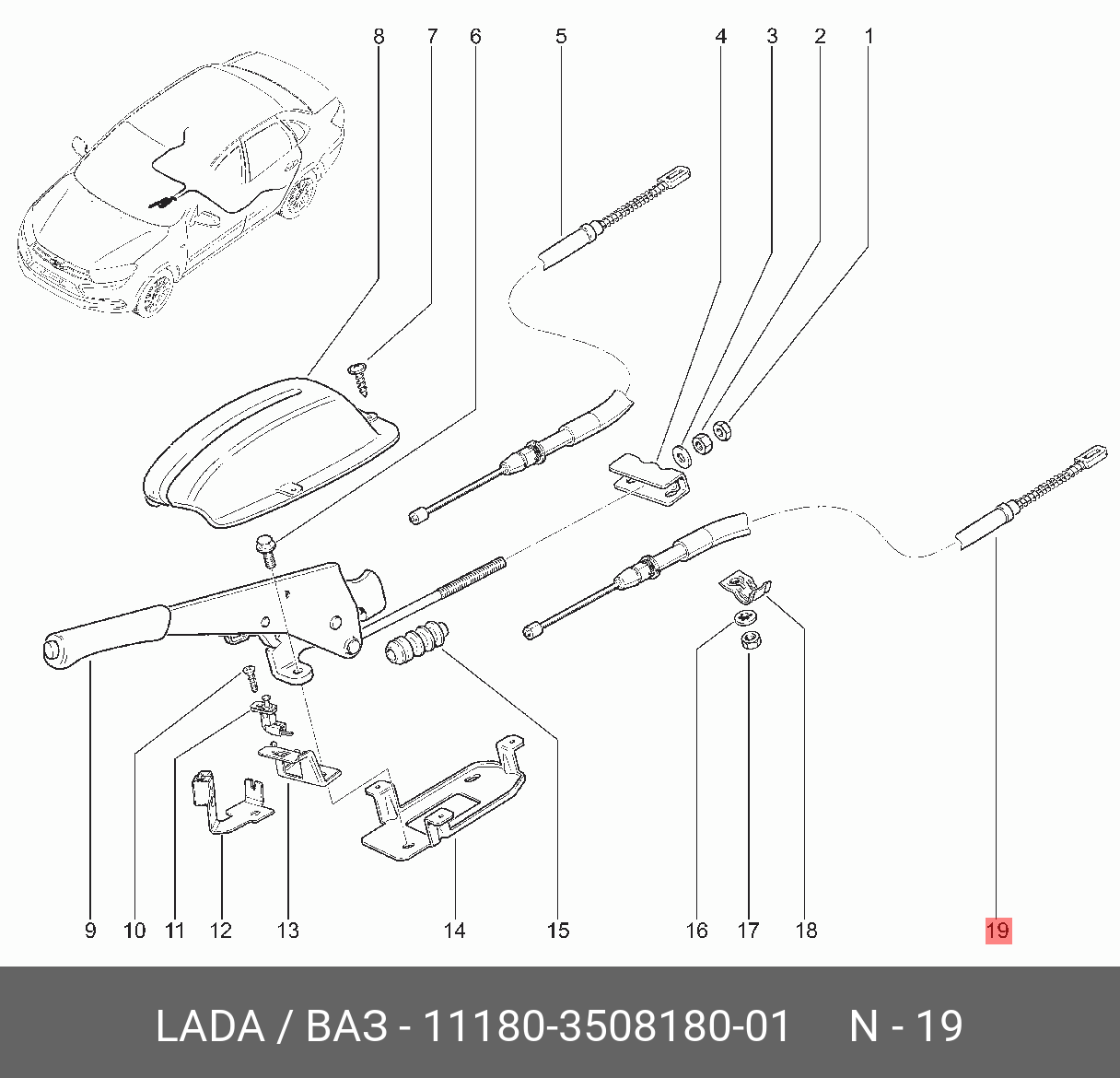 8 7 6 5 4 3 2 1

9 10 11 12 13 14 15 16 17 18 19

LADA / ВАЗ - 11180-3508180-01 N - 19