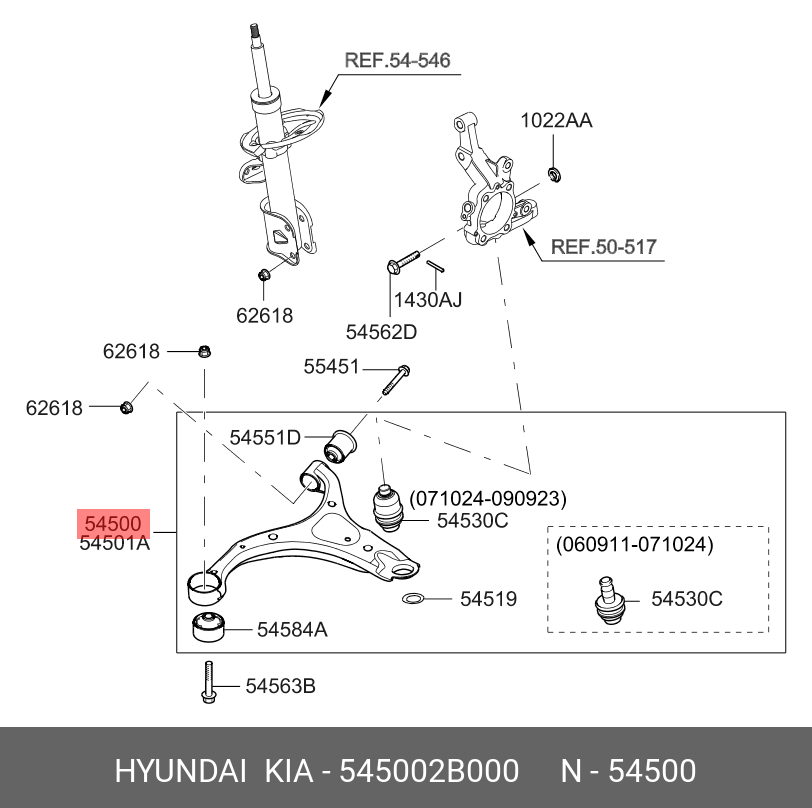 REF.54-546

1022AA

REF.50-517

62618

1430AJ

54562D

62618

55451

62618

54551D

(071024-090923)

54530C

54500
54501A

(060911-071024)

54530C

54519

54584A

54563B

HYUNDAI KIA - 545002B000 N - 54500