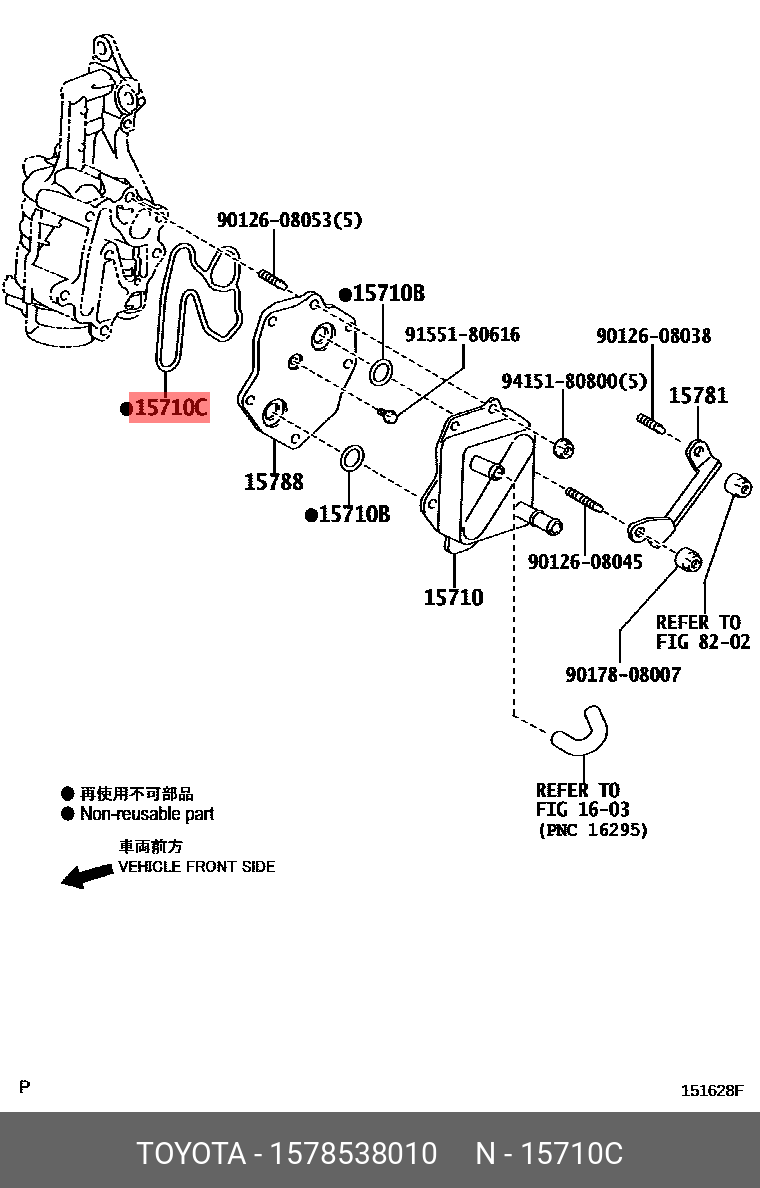 90126-08053(5)
●15710B
91551-80616
90126-08038
94151-80800(5)
15781
●15710C
15788
●15710B
90126-08045
15710
REFER TO
FIG 82-02
90178-08007
REFER TO
FIG 16-03
(PNC 16295)

● 再使用不可部品
● Non-reusable part

車両前方
VEHICLE FRONT SIDE

P
151628F

TOYOTA - 1578538010 N - 15710C