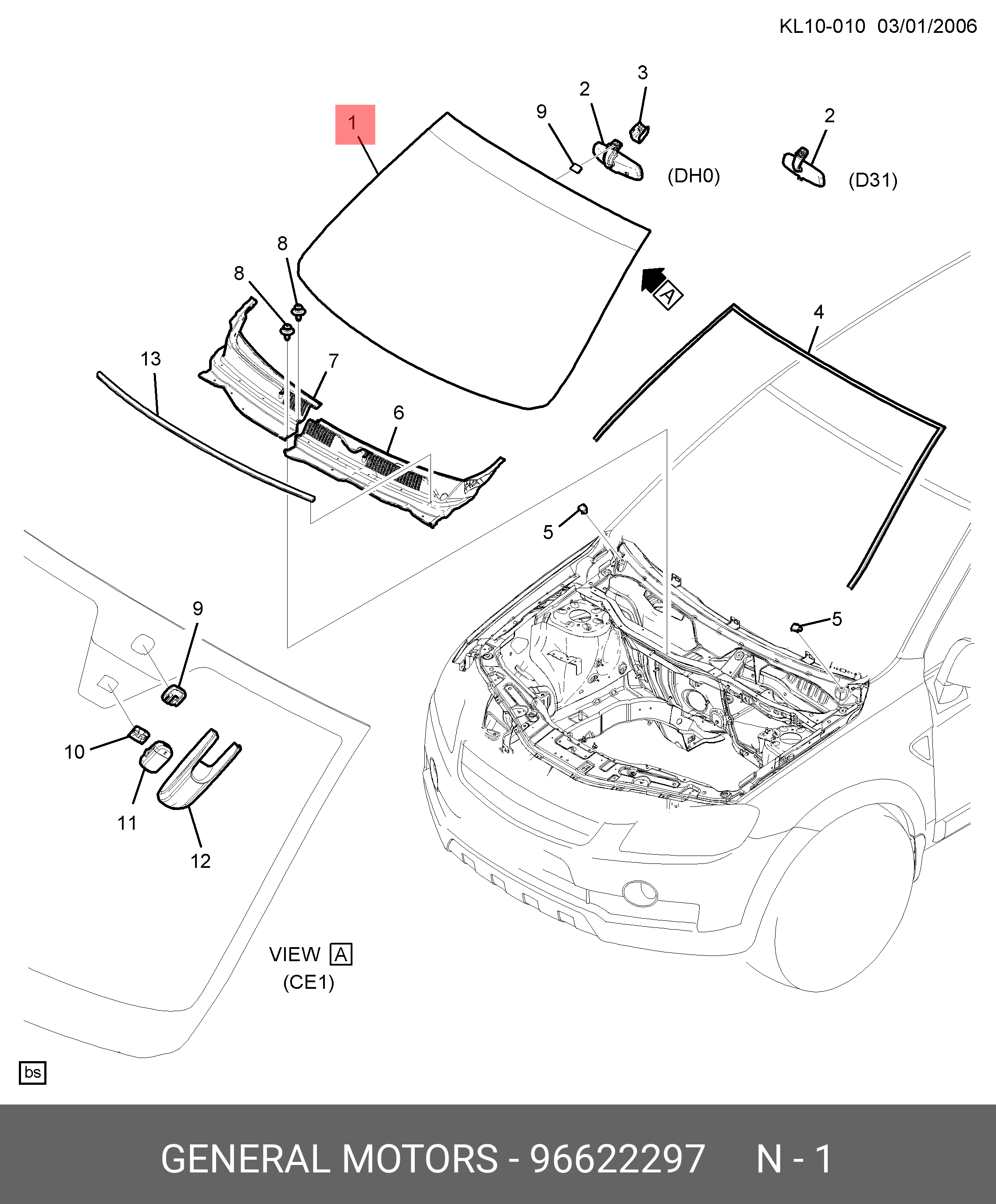 KL10-010 03/01/2006

1

9

2

3

(DH0)

2

(D31)

8

8

A

4

13

7

6

5

5

9

10

11

12

VIEW A
(CE1)

bs

GENERAL MOTORS - 96622297 N - 1