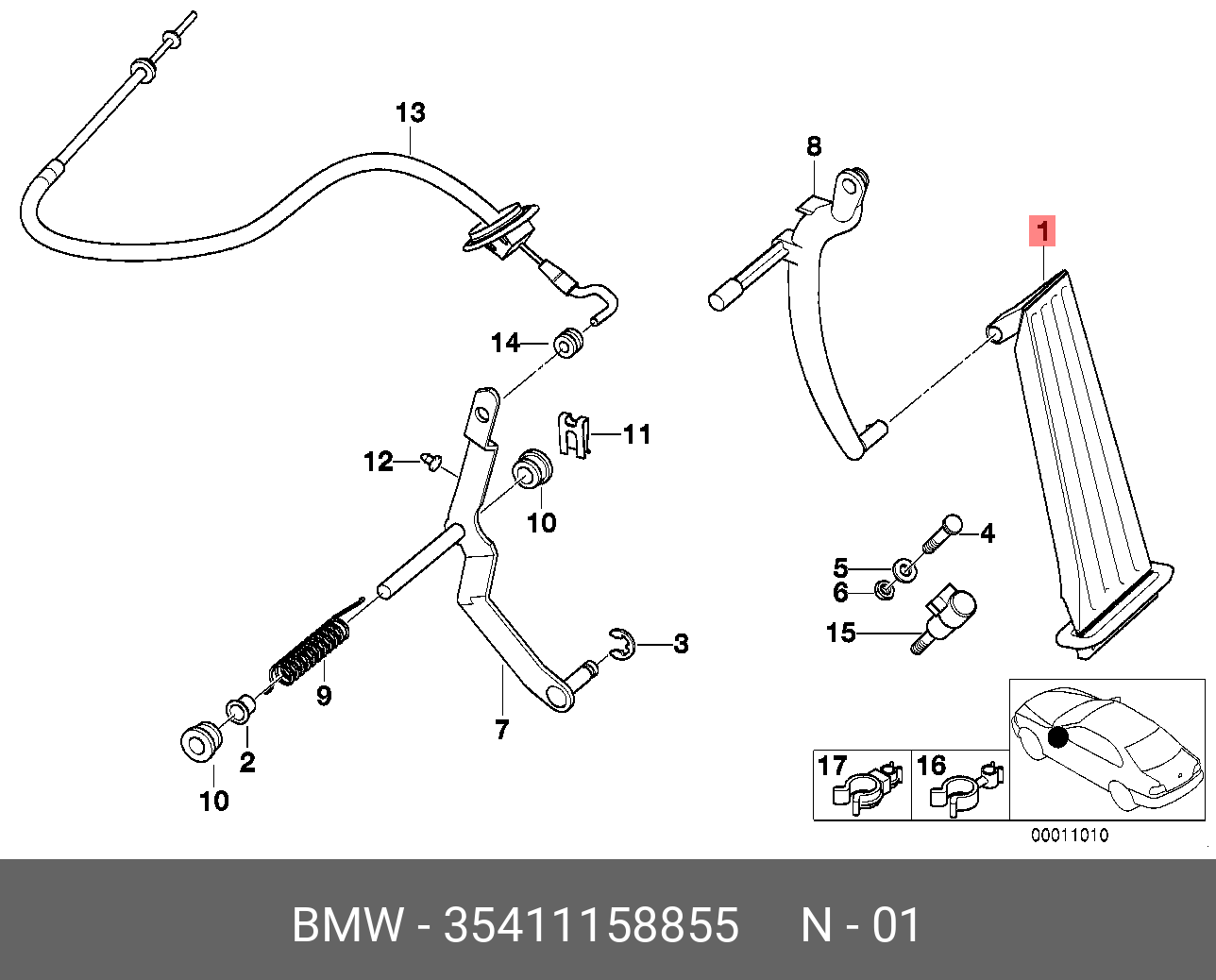 13
8
1
14
11
12
10
4
5
6
15
3
9
7
2
10
17
16
00011010

BMW - 35411158855 N - 01