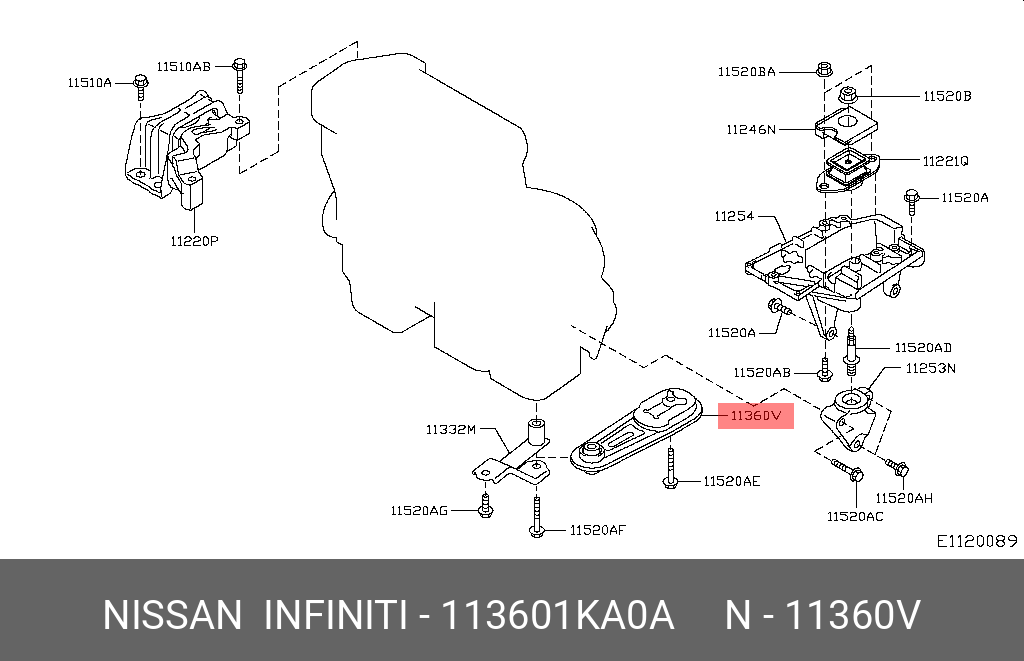 11510A
11510AB
11220P
11520BA
11520B
11246N
11221Q
11520A
11254
11520A
11520AD
11520AB
11253N
11360V
11332M
11520AE
11520AH
11520AC
11520AG
11520AF
E1120089

NISSAN INFINITI - 113601KA0A N - 11360V