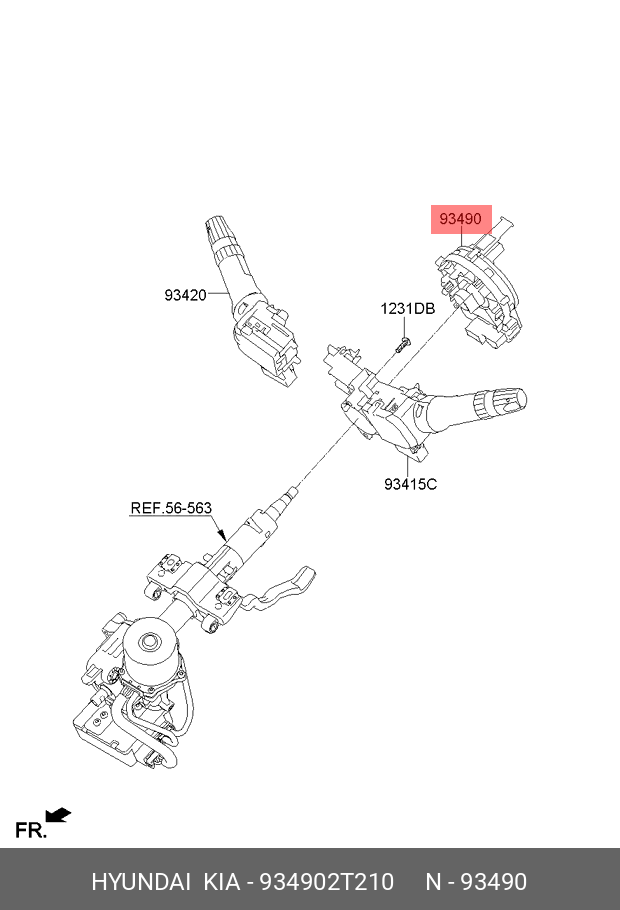 93490

93420

1231DB

93415C

REF.56-563

FR.

HYUNDAI KIA - 934902T210 N - 93490