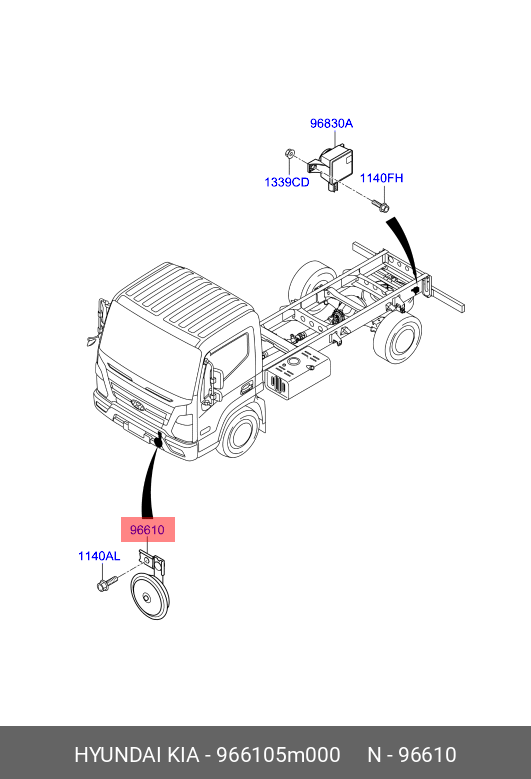 96830A

1339CD

1140FH

96610

1140AL

HYUNDAI KIA - 966105m000 N - 96610