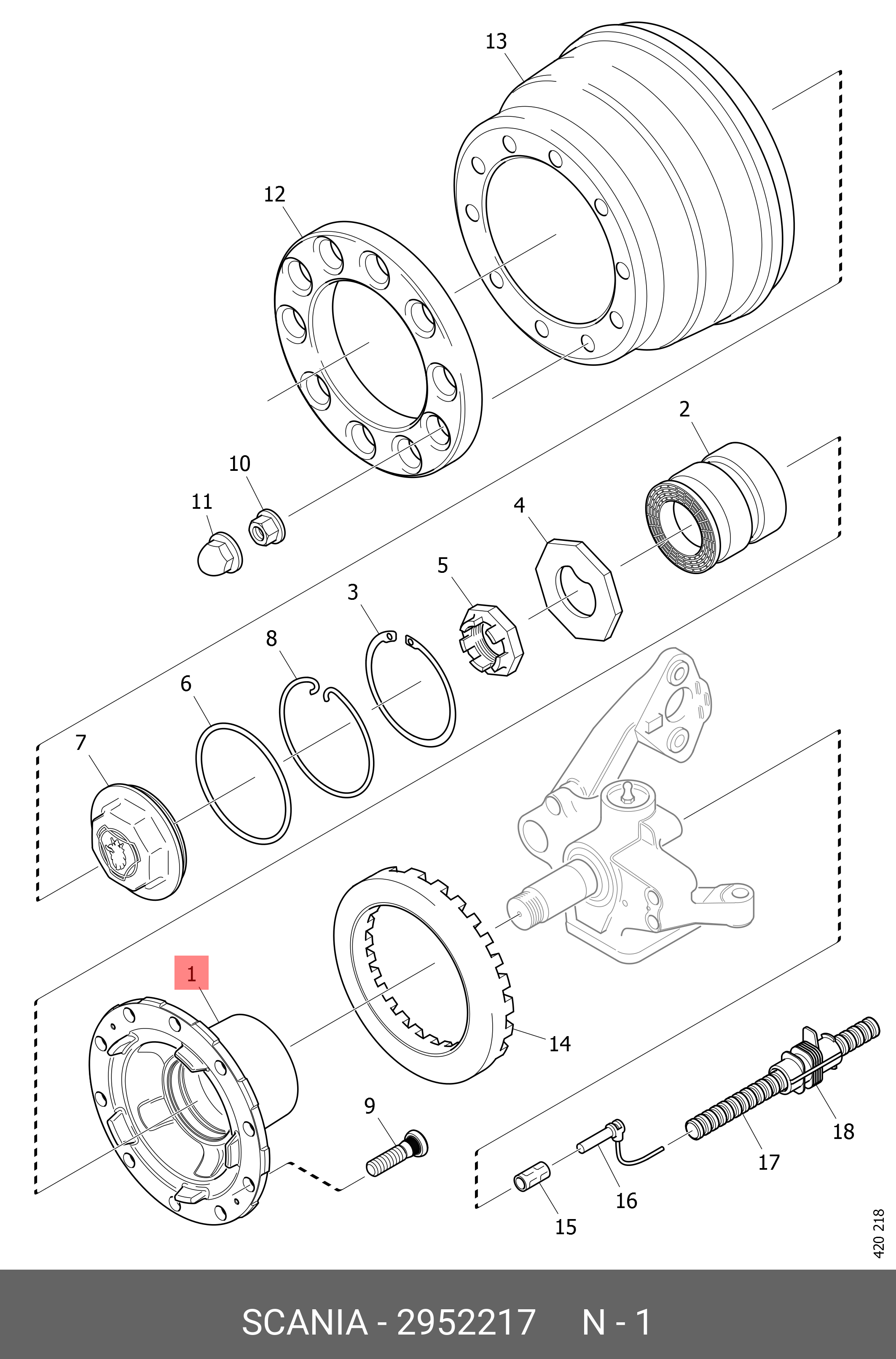 13
12
2
10
11
4
5
3
8
6
7
1
14
9
18
17
16
15
420 218

SCANIA - 2952217 N - 1