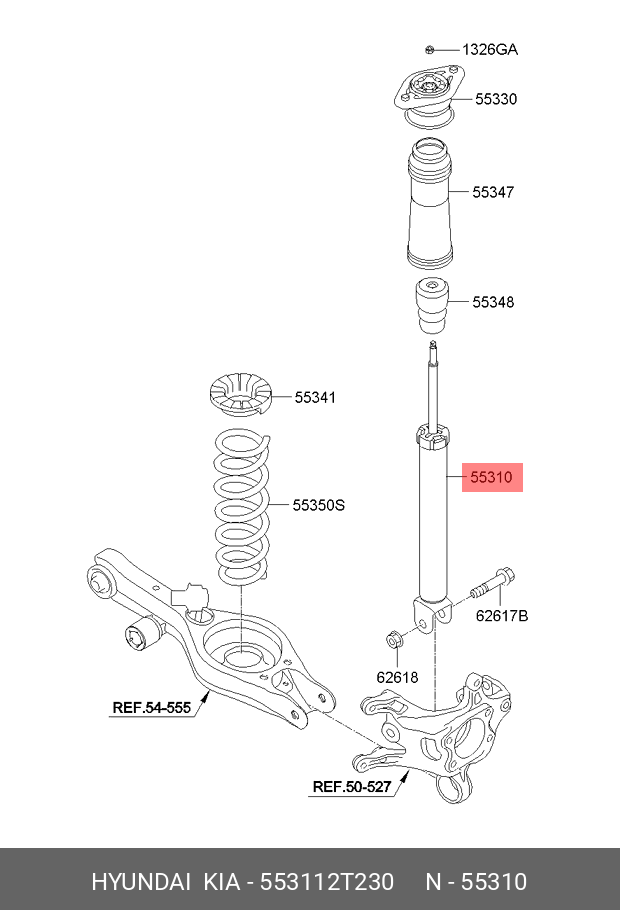 1326GA

55330

55347

55348

55341

55310

55350S

62617B

62618

REF.54-555

REF.50-527

HYUNDAI KIA - 553112T230 N - 55310