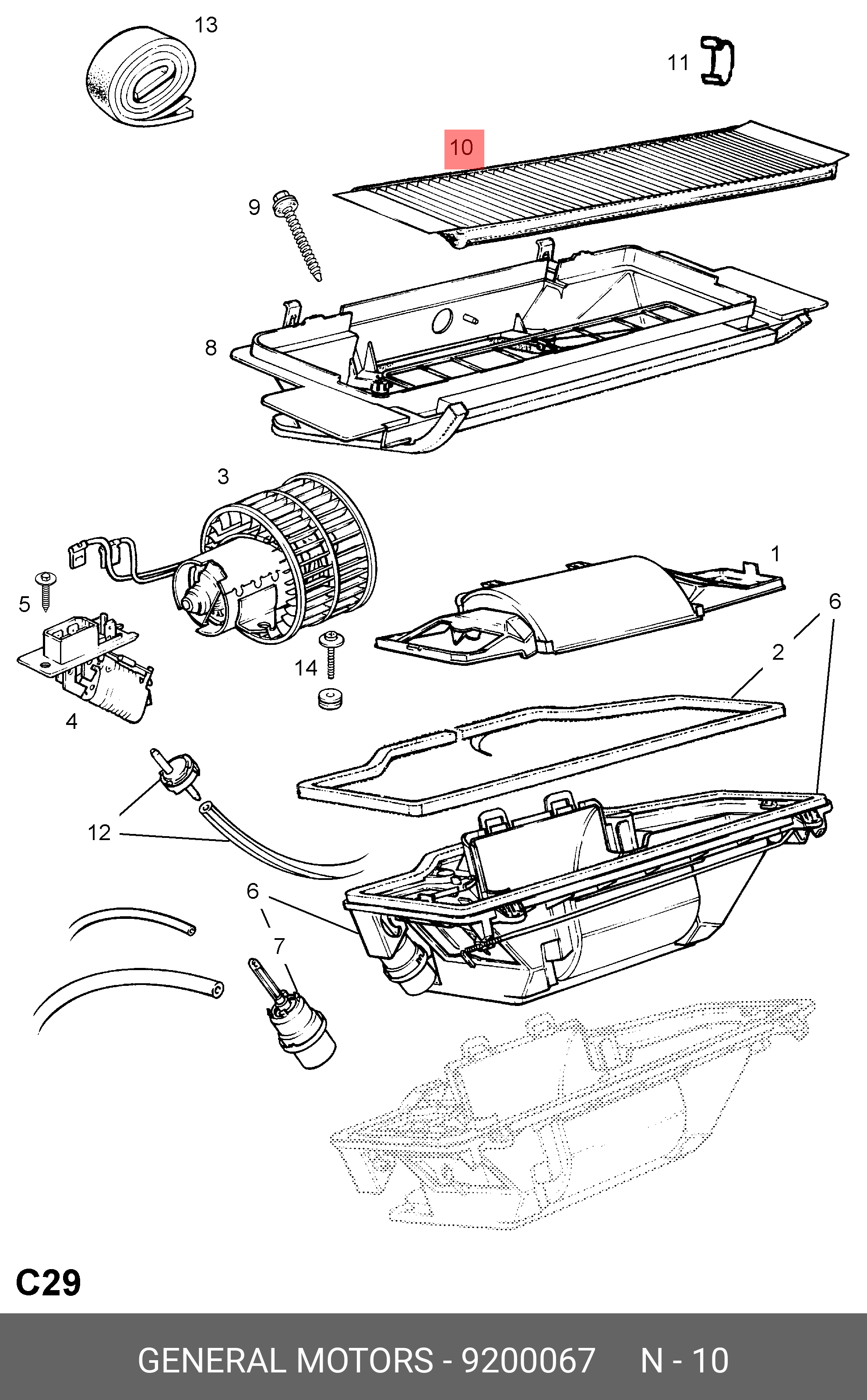 13

11

10

9

8

3

1

5

6

2

14

4

12

6

7

C29

GENERAL MOTORS - 9200067 N - 10