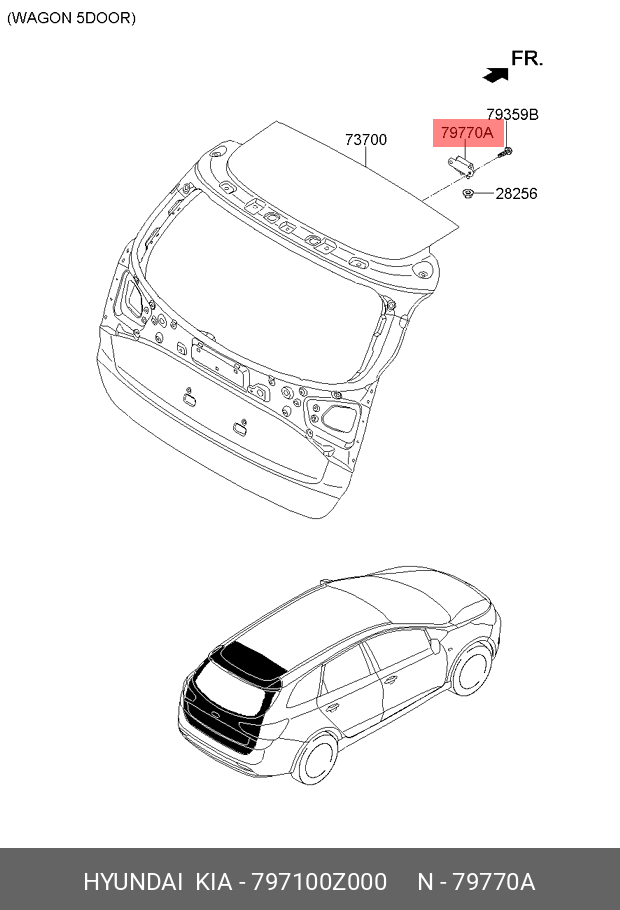 (WAGON 5DOOR)

FR.

79359B

79770A

73700

28256

HYUNDAI KIA - 797100Z000 N - 79770A