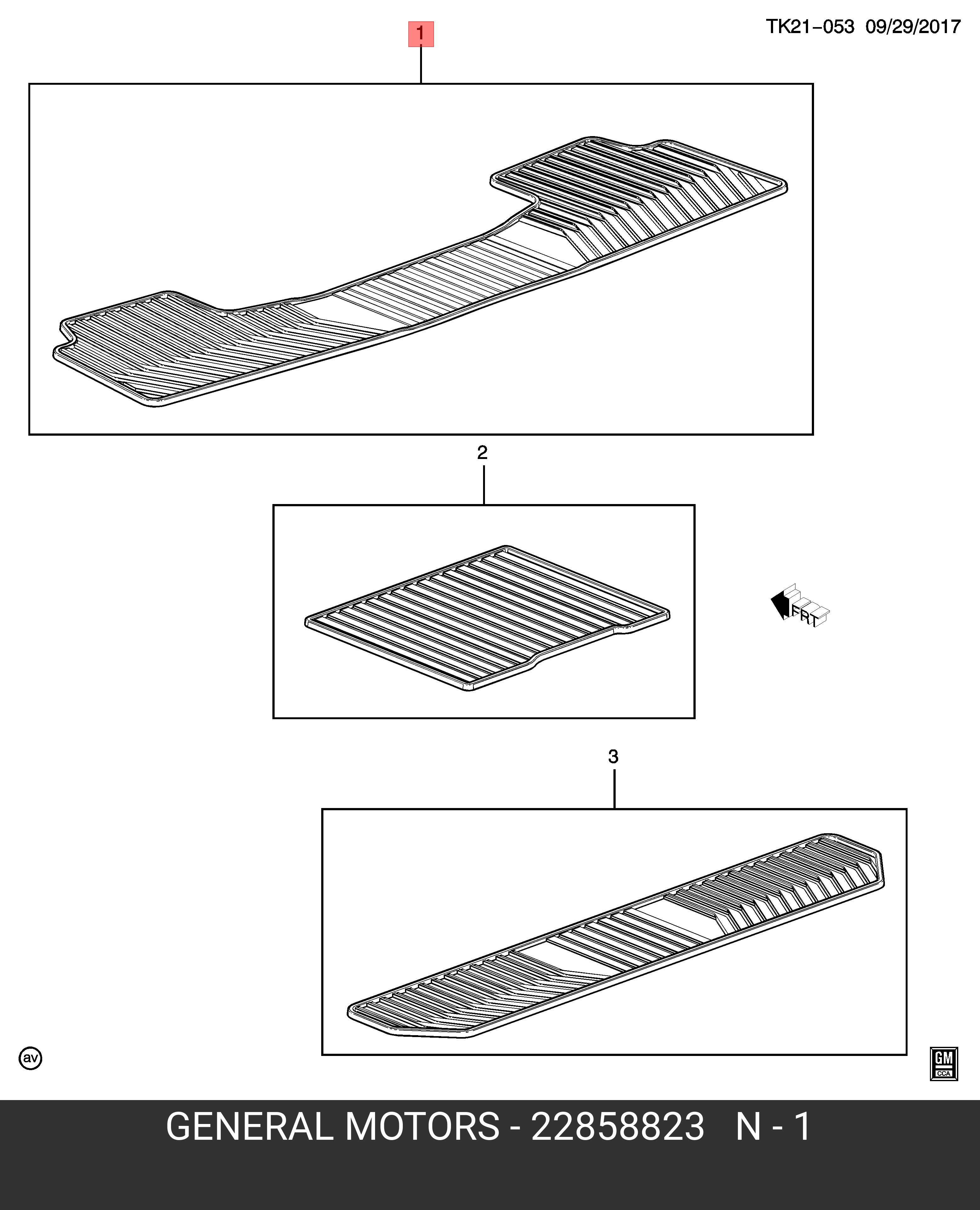 TK21-053 09/29/2017

1

2

FRT

3

av

GM
CCA

GENERAL MOTORS - 22858823 N - 1