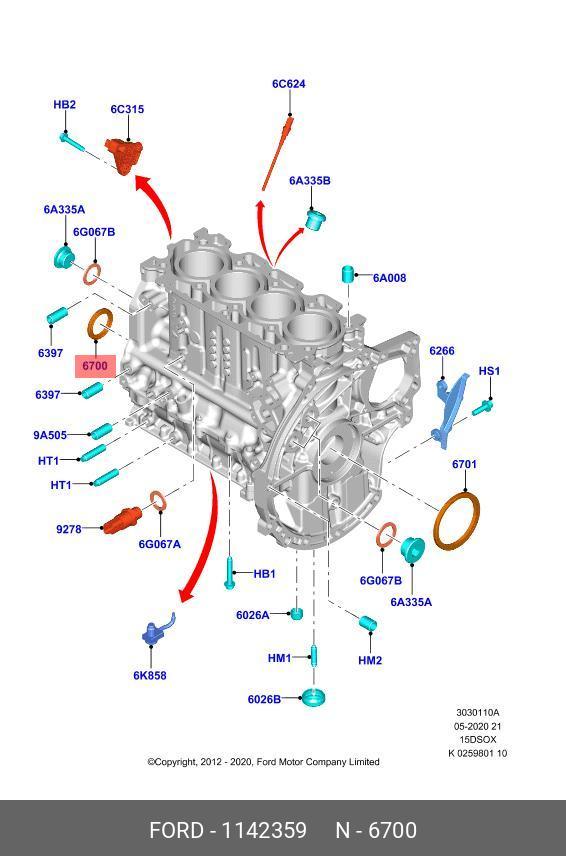 HB2
6C315
6C624
6A335B
6A335A
6G067B
6A008
6397
6700
6266
HS1
6397
9A505
HT1
HT1
6701
9278
6G067A
HB1
6G067B
6A335A
6026A
HM2
HM1
6K858
6026B

3030110A
05-2020 21
15DSOX
K 0259801 10

©Copyright, 2012 - 2020, Ford Motor Company Limited

FORD - 1142359 N - 6700